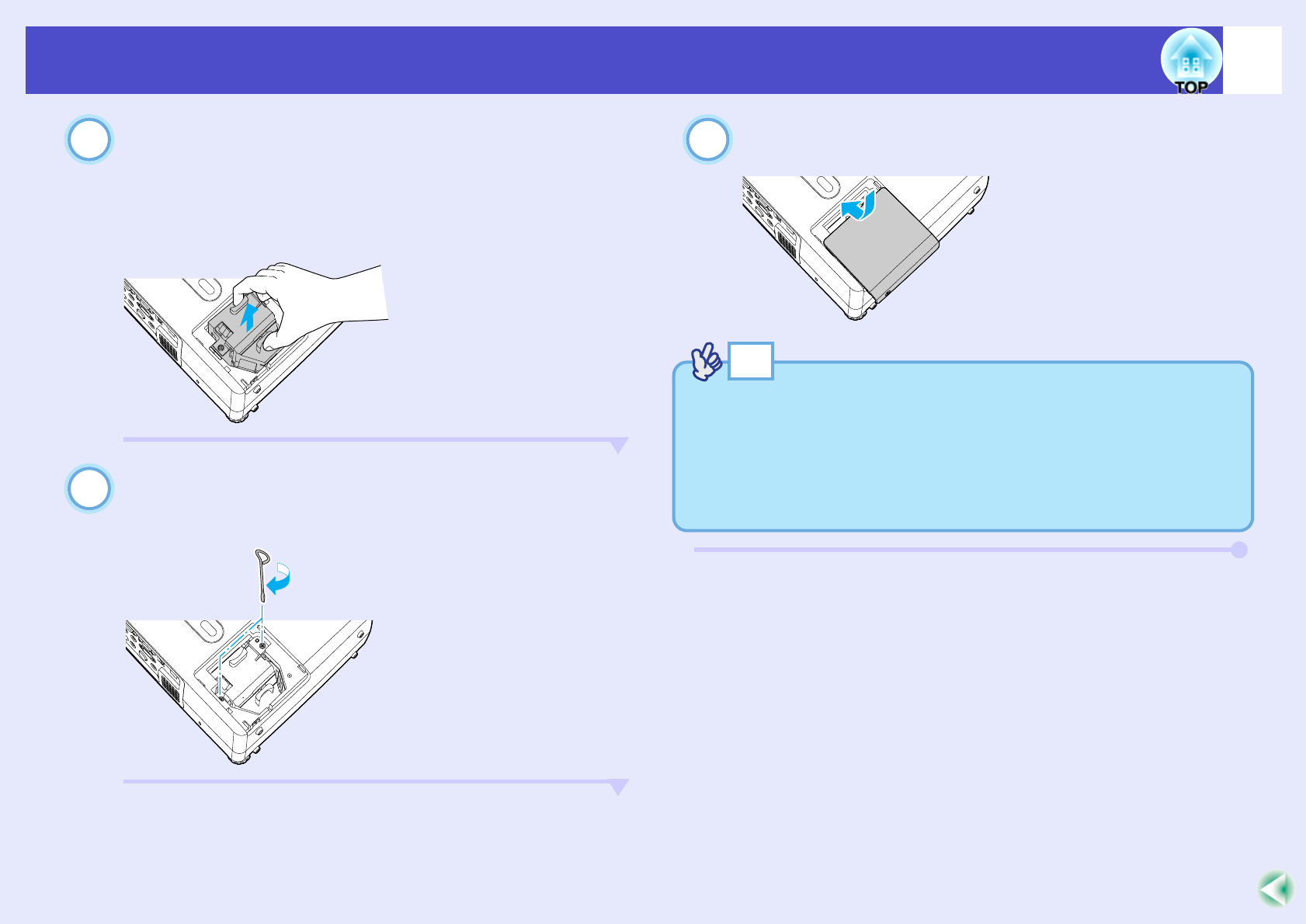 TOP