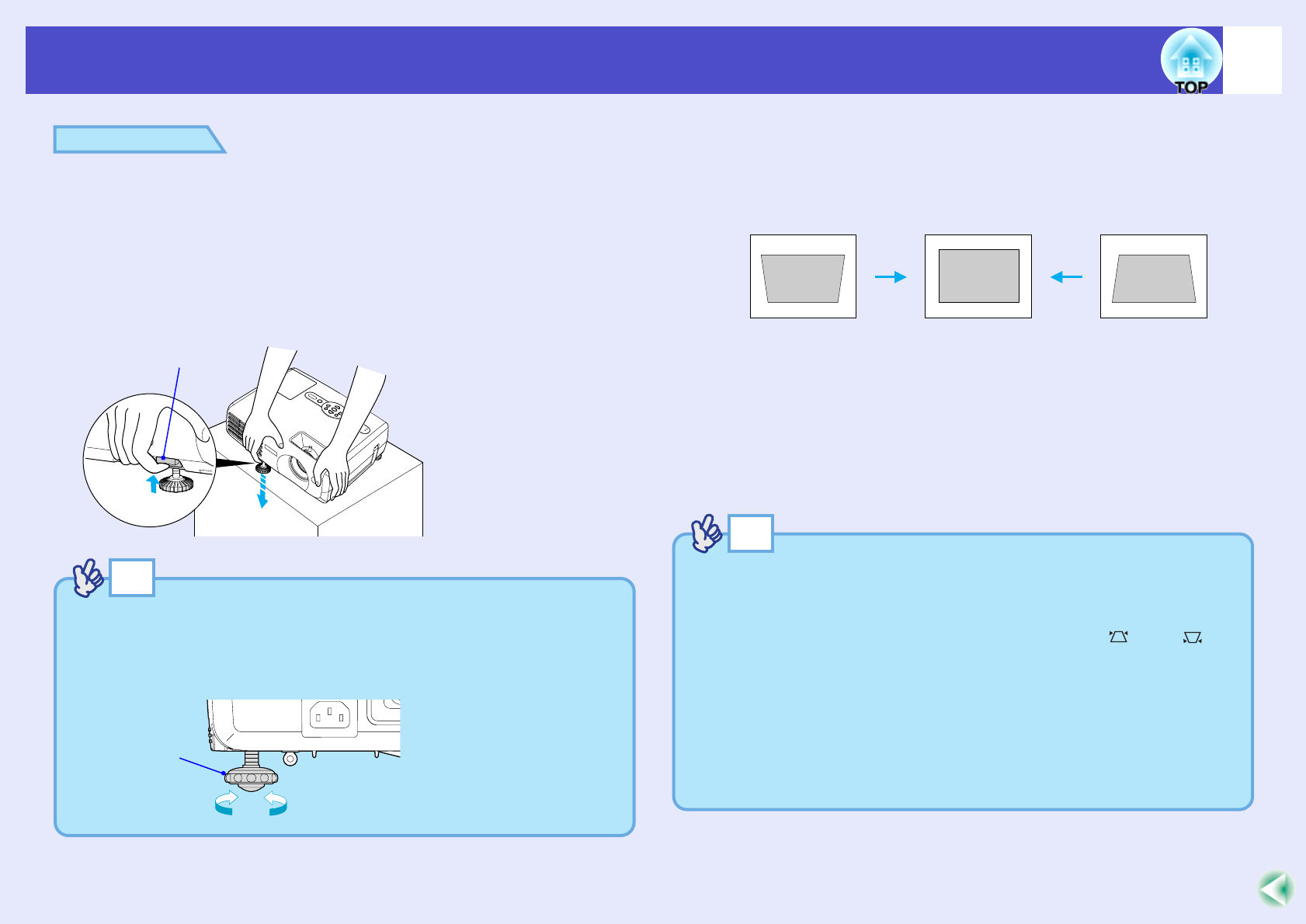 TOP