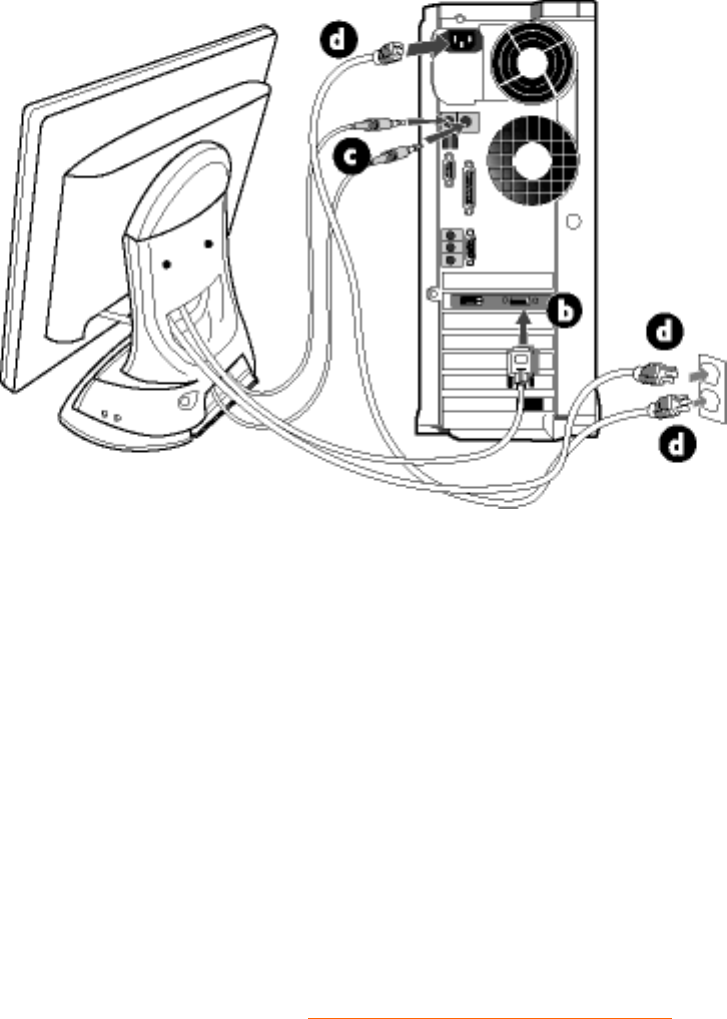 d

c

b

d

d