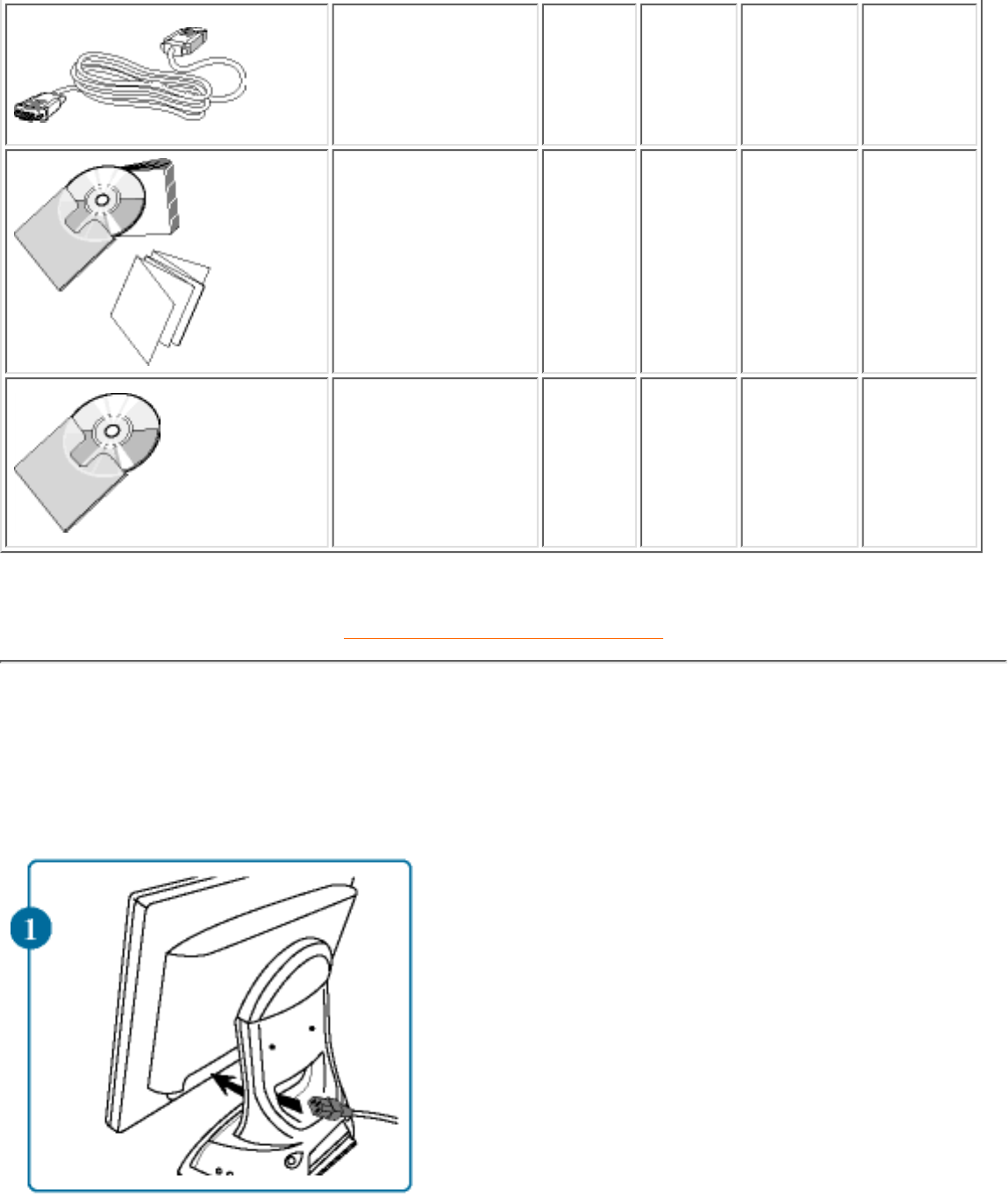 1