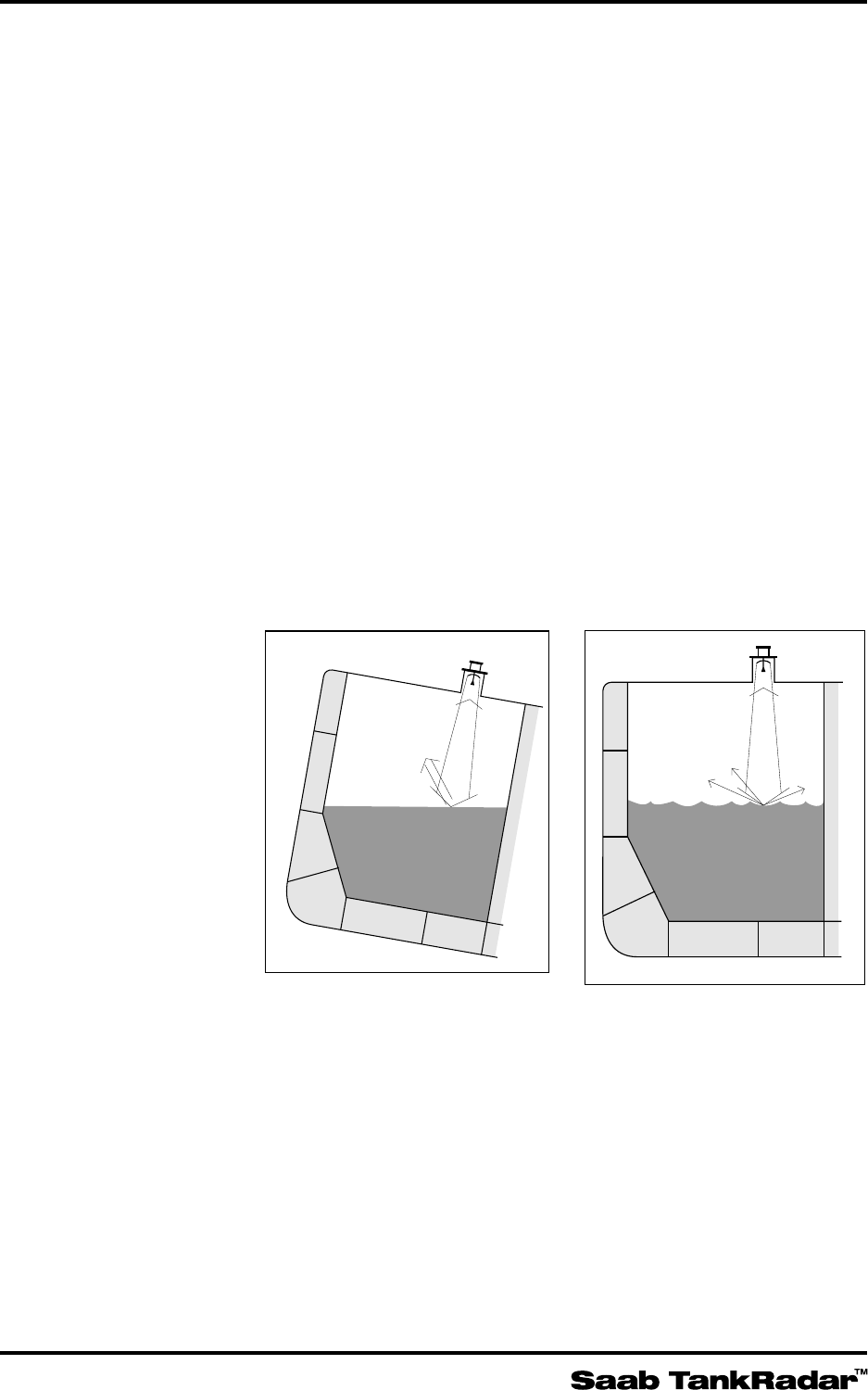 Saab TankRadar™