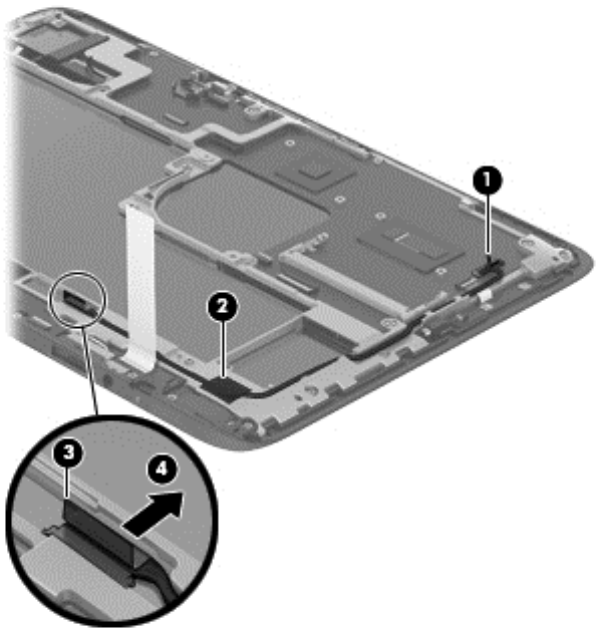 1
2
3
4