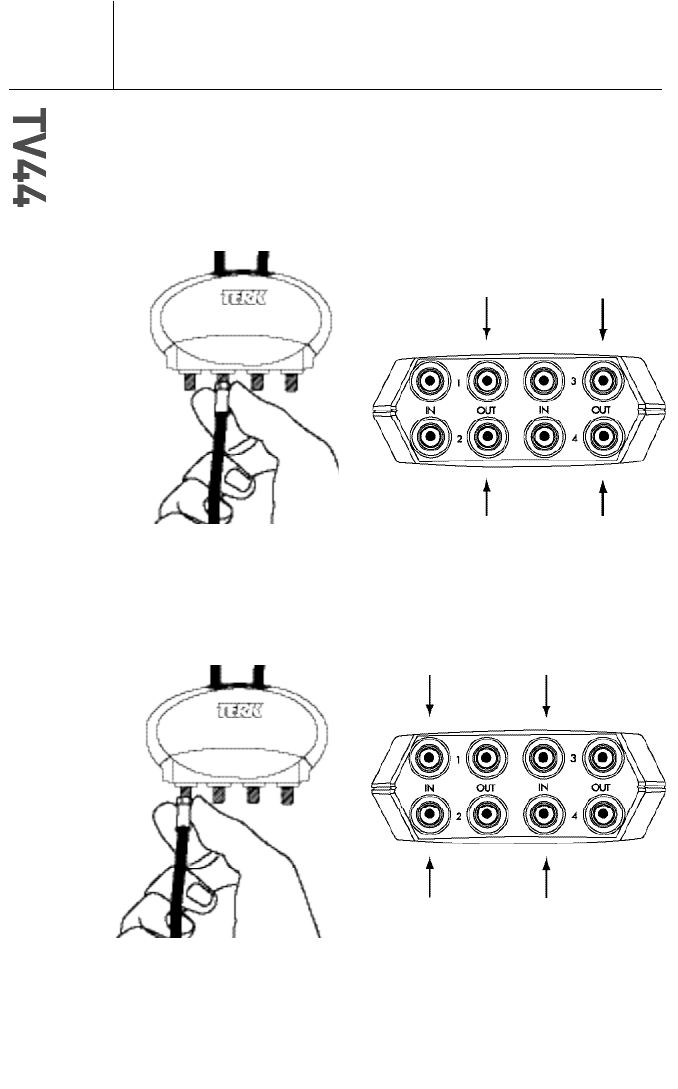 TV44

TERK

1 3
IN OUT IN OUT
2 4

TERK

1 3
IN OUT IN OUT
2 4