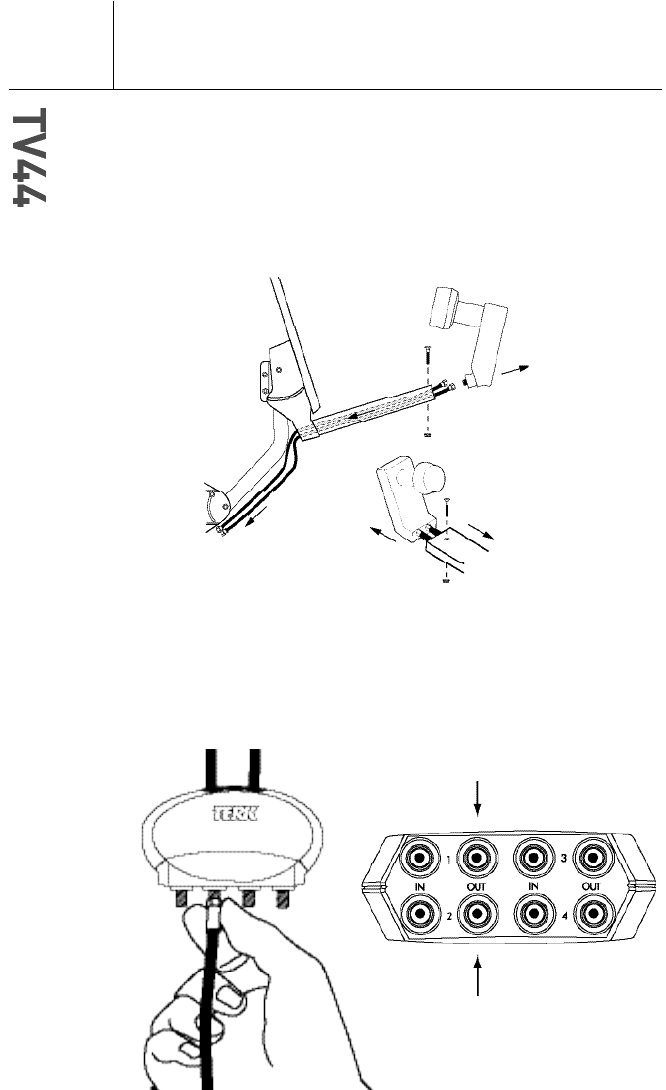 TV44

TERK

1
3
IN
OUT
IN
OUT
2
4