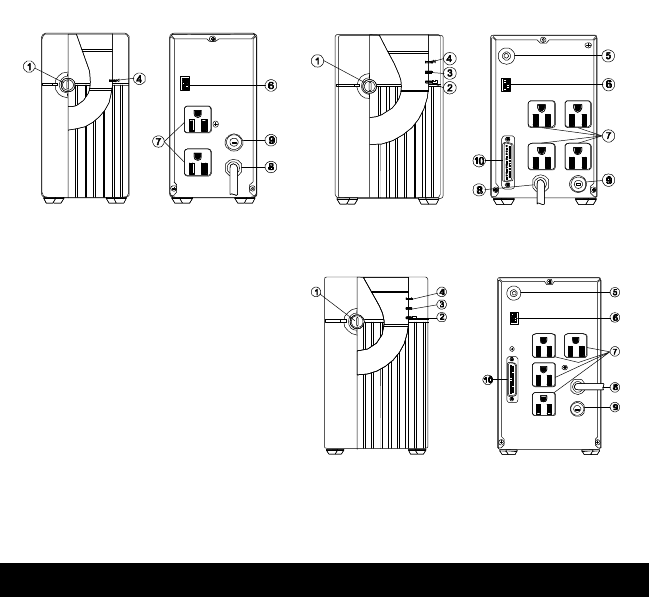 1
4
6
7
9
8
1
4
3
2
5
6
7
10
8
9
1
4
3
2
5
6
7
10
8
9