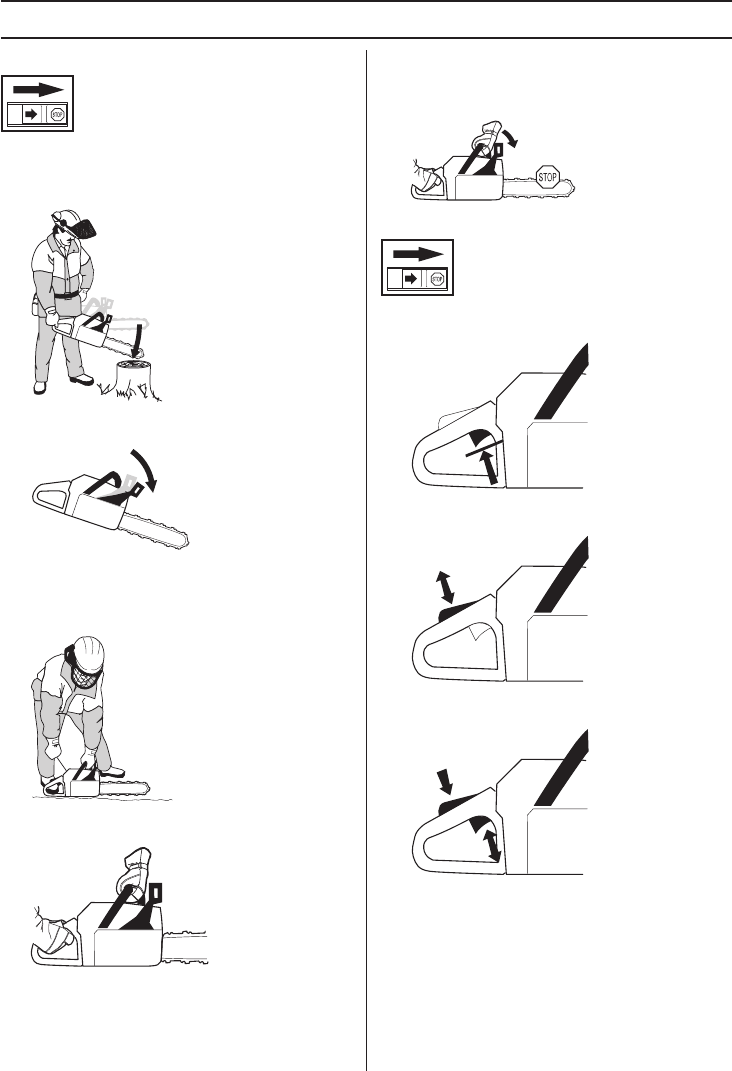 STOP

STOP

STOP

STOP