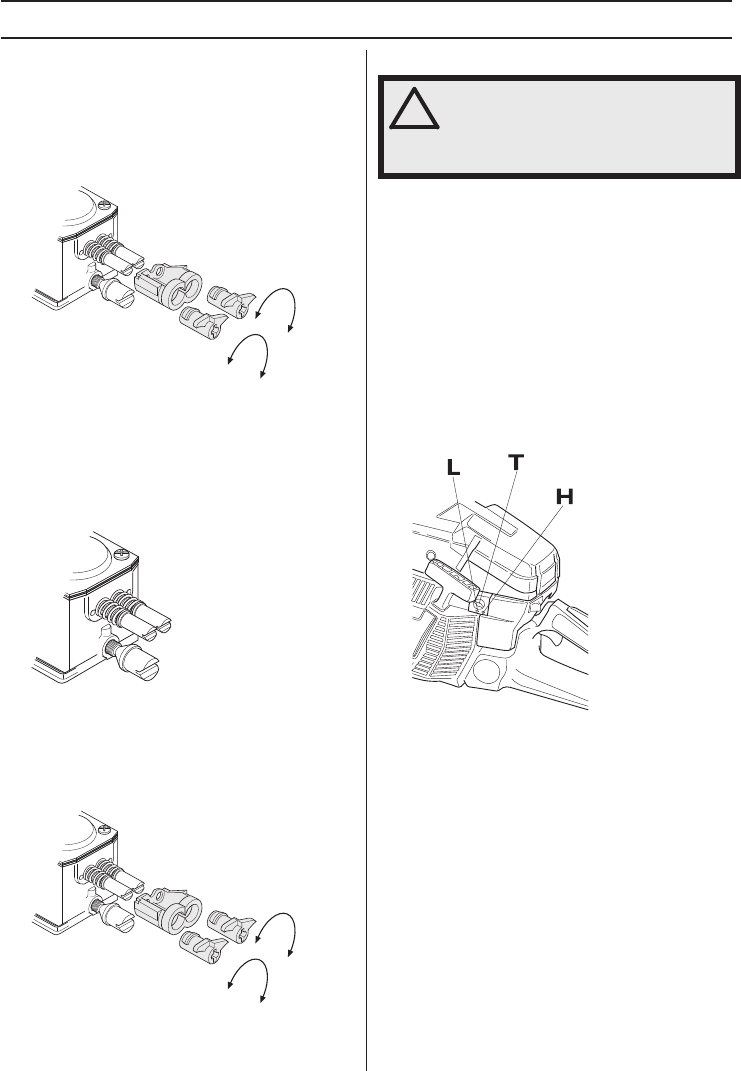 L

T

H