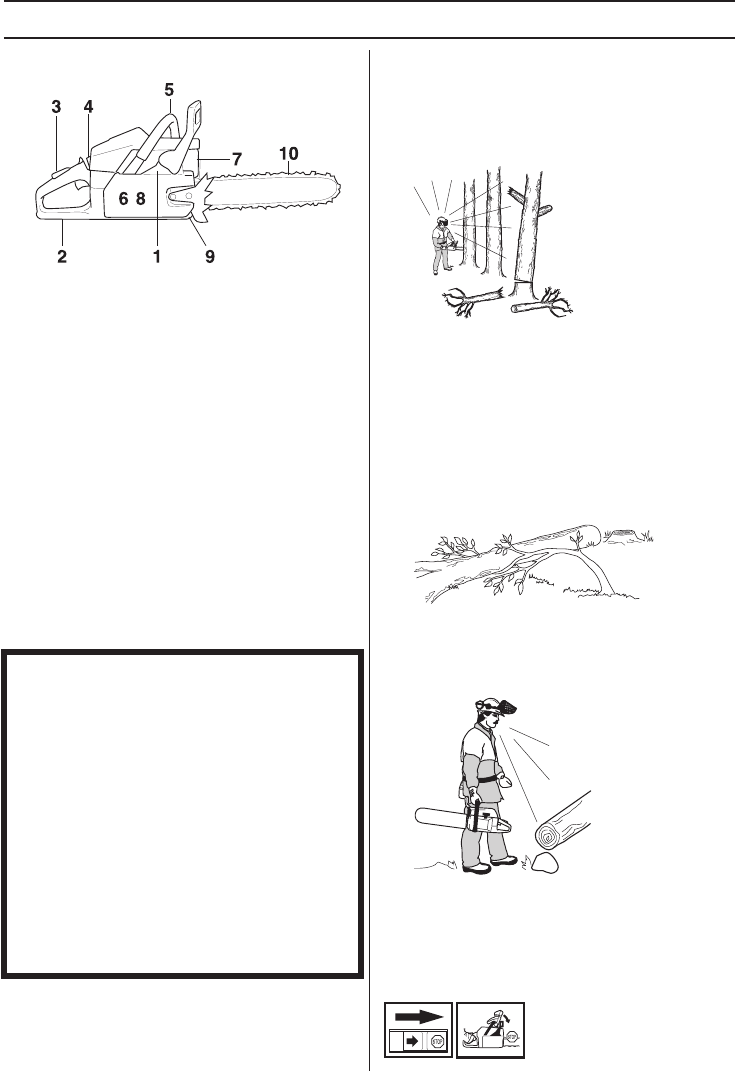 3
4
5
7
10
6 8
2
1
9

STOP
STOP