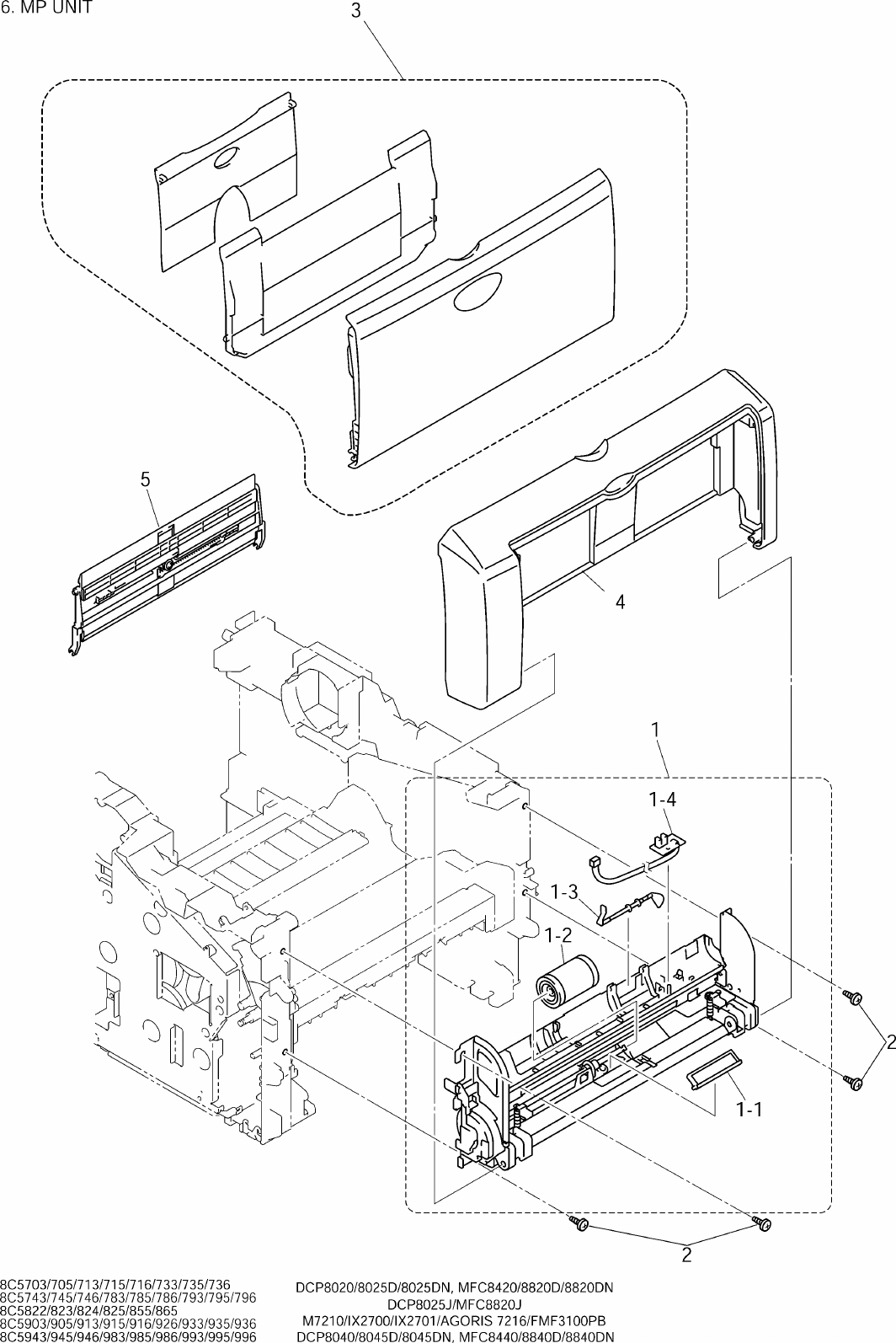 6. MP UNIT

3

5

4

1

1-4

1-3

1-2

2

1-1

2

8C5703/705/713/715/716/733/735/736
8C5743/745/746/783/785/786/793/795/796
8C5822/823/824/825/855/865
8C5903/905/913/915/916/926/933/935/936
8C5943/945/946/983/985/986/993/995/996

DCP8020/8025D/8025DN, MFC8420/8820D/8820DN
DCP8025J/MFC8820J
M7210/IX2700/IX2701/AGORIS 7216/FMF3100PB
DCP8040/8045D/8045DN, MFC8440/8840D/8840DN