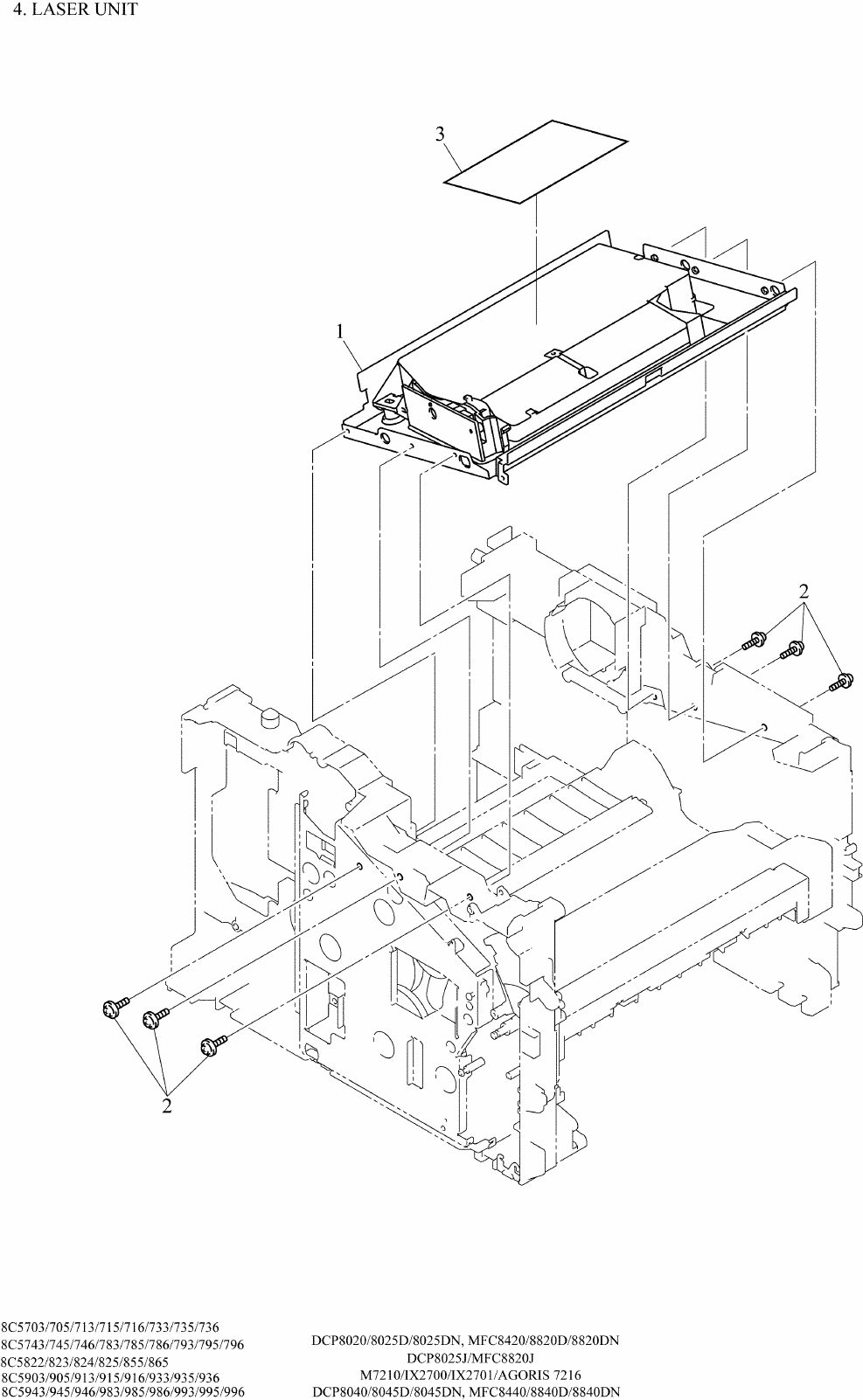 4. LASER UNIT

3

1

2

2

8C5703/705/713/715/716/733/735/736
8C5743/745/746/783/785/786/793/795/796
8C5822/823/824/825/855/865
8C5903/905/913/915/916/933/935/936
8C5943/945/946/983/985/986/993/995/996

DCP8020/8025D/8025DN, MFC8420/8820D/8820DN
DCP8025J/MFC8820J
M7210/IX2700/IX2701/AGORIS 7216
DCP8040/8045D/8045DN, MFC8440/8840D/8840DN