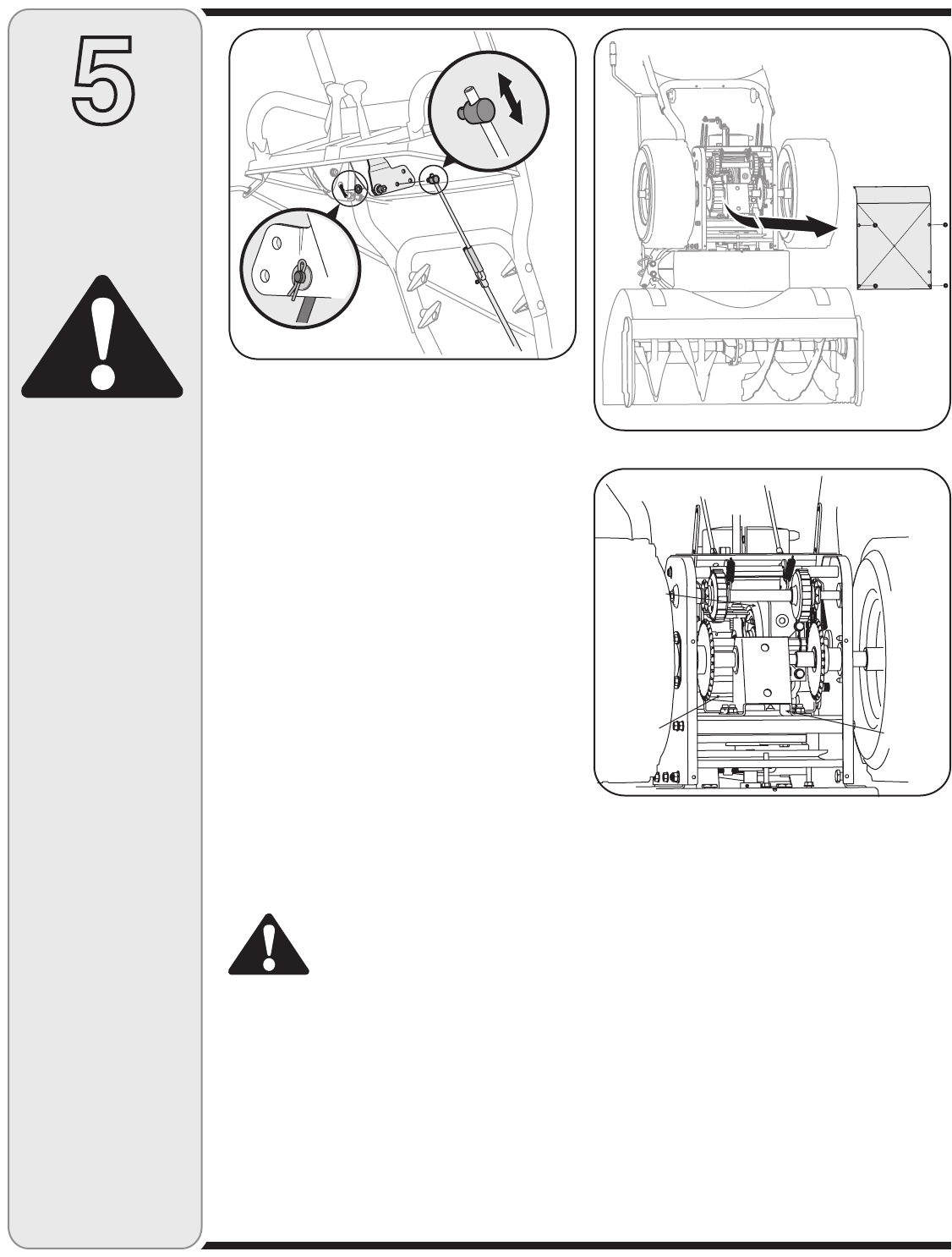 5