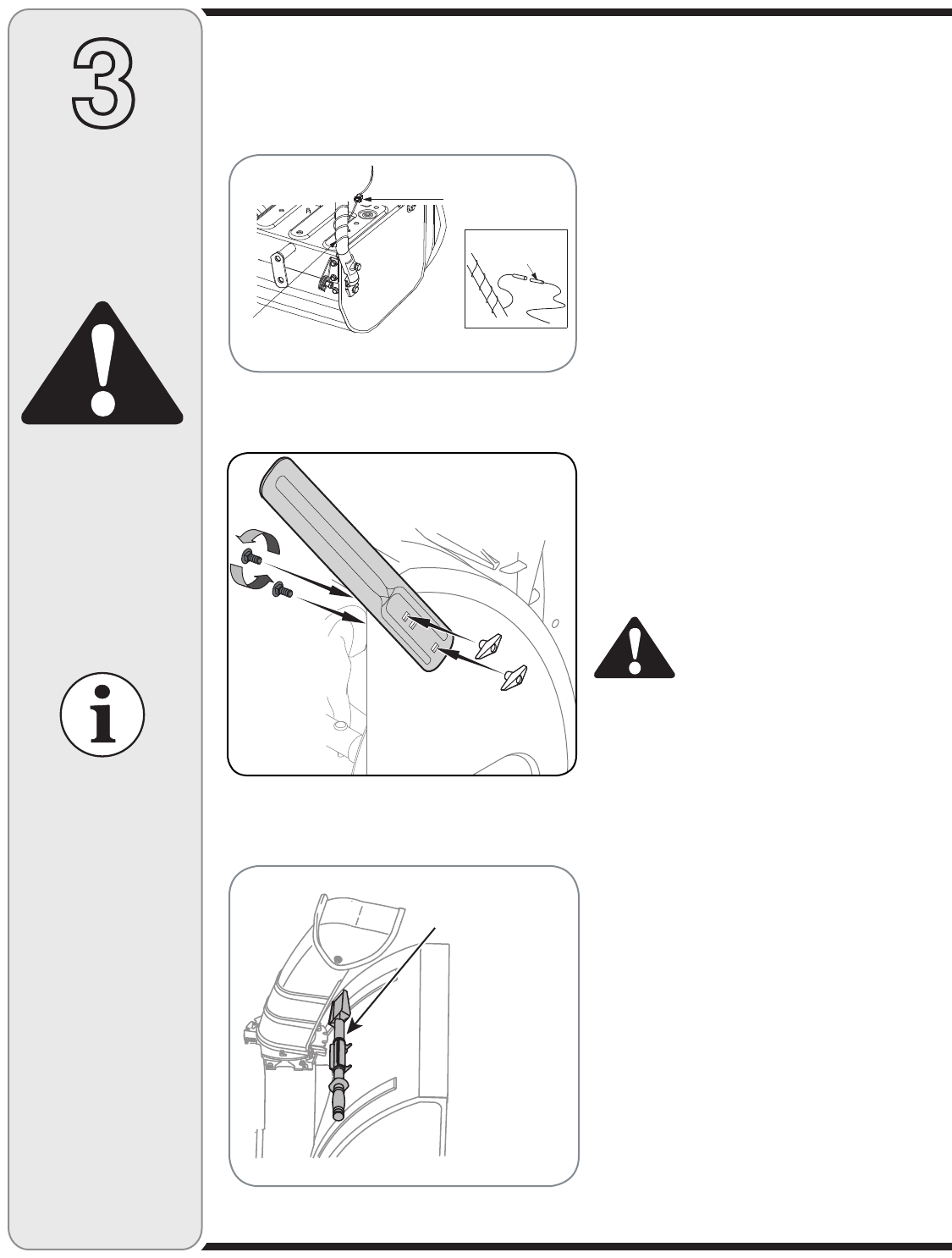 3