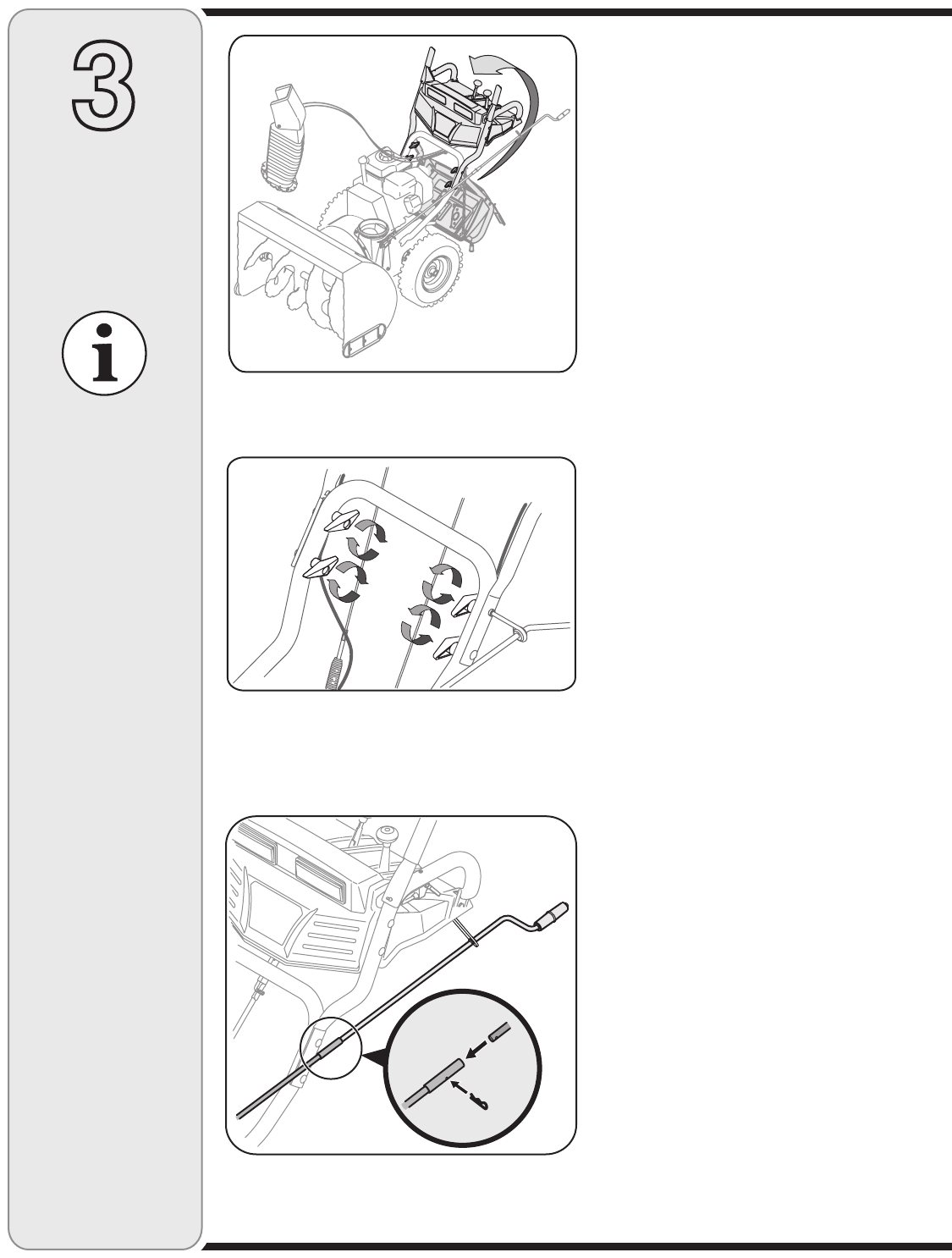 3

i