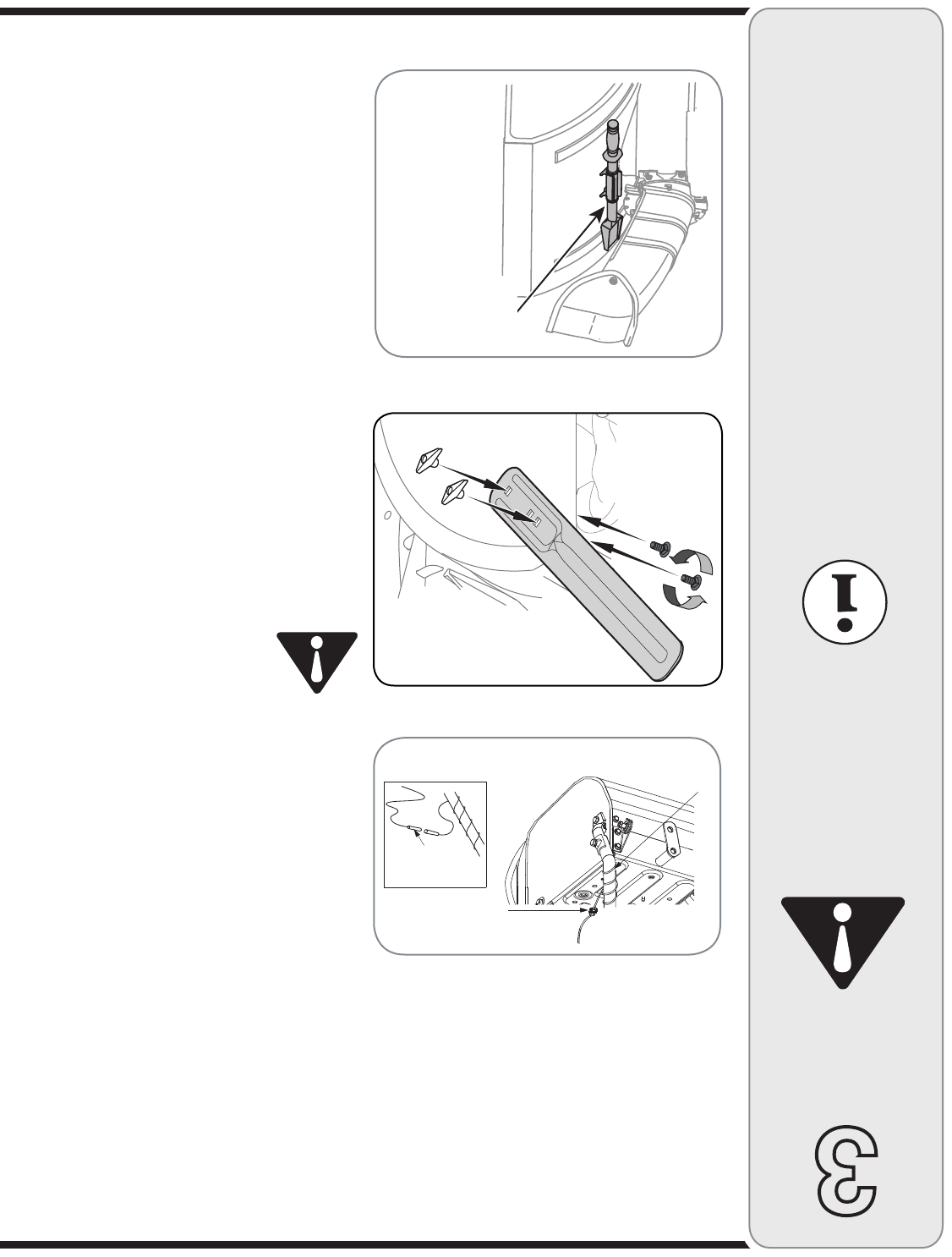 3