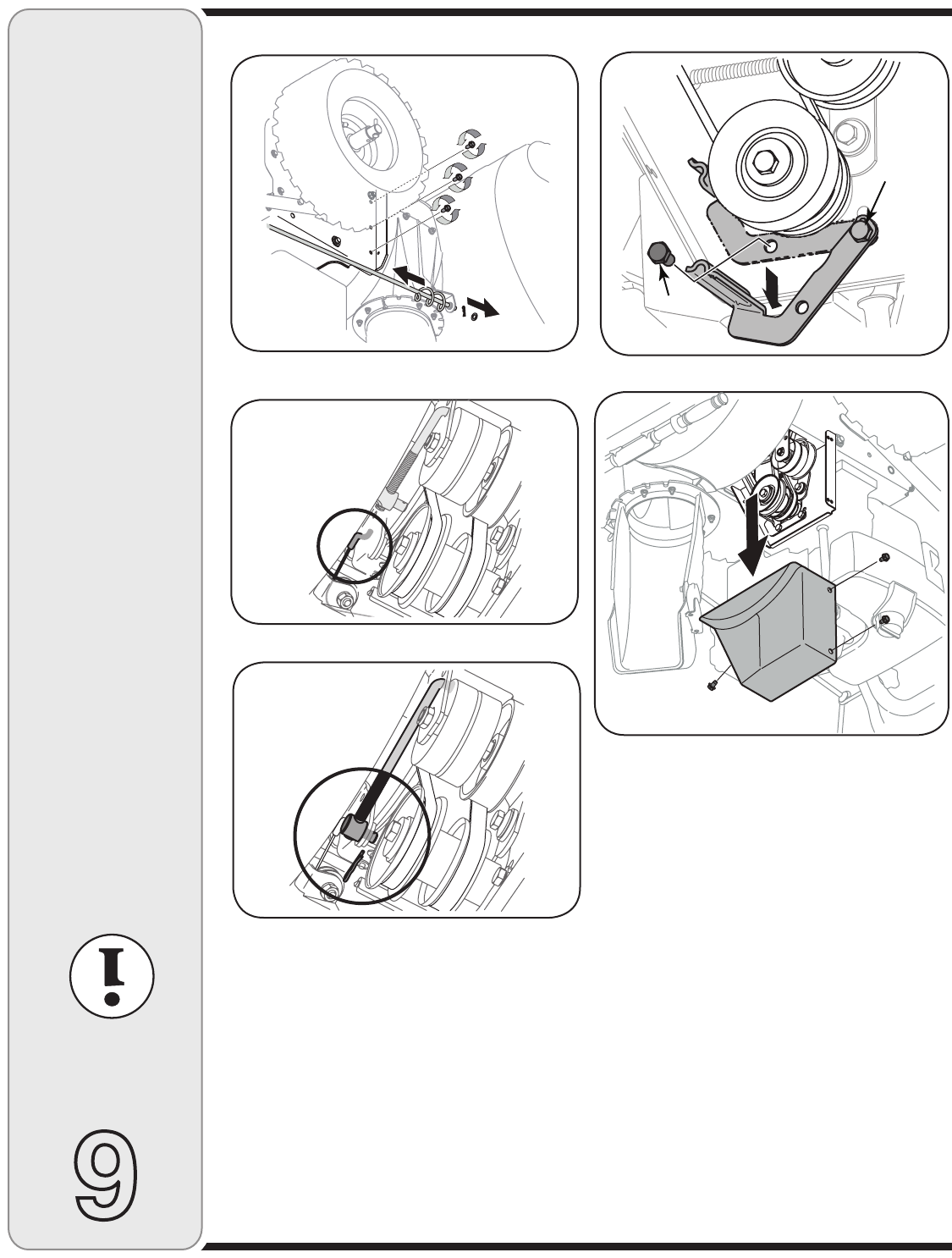 9