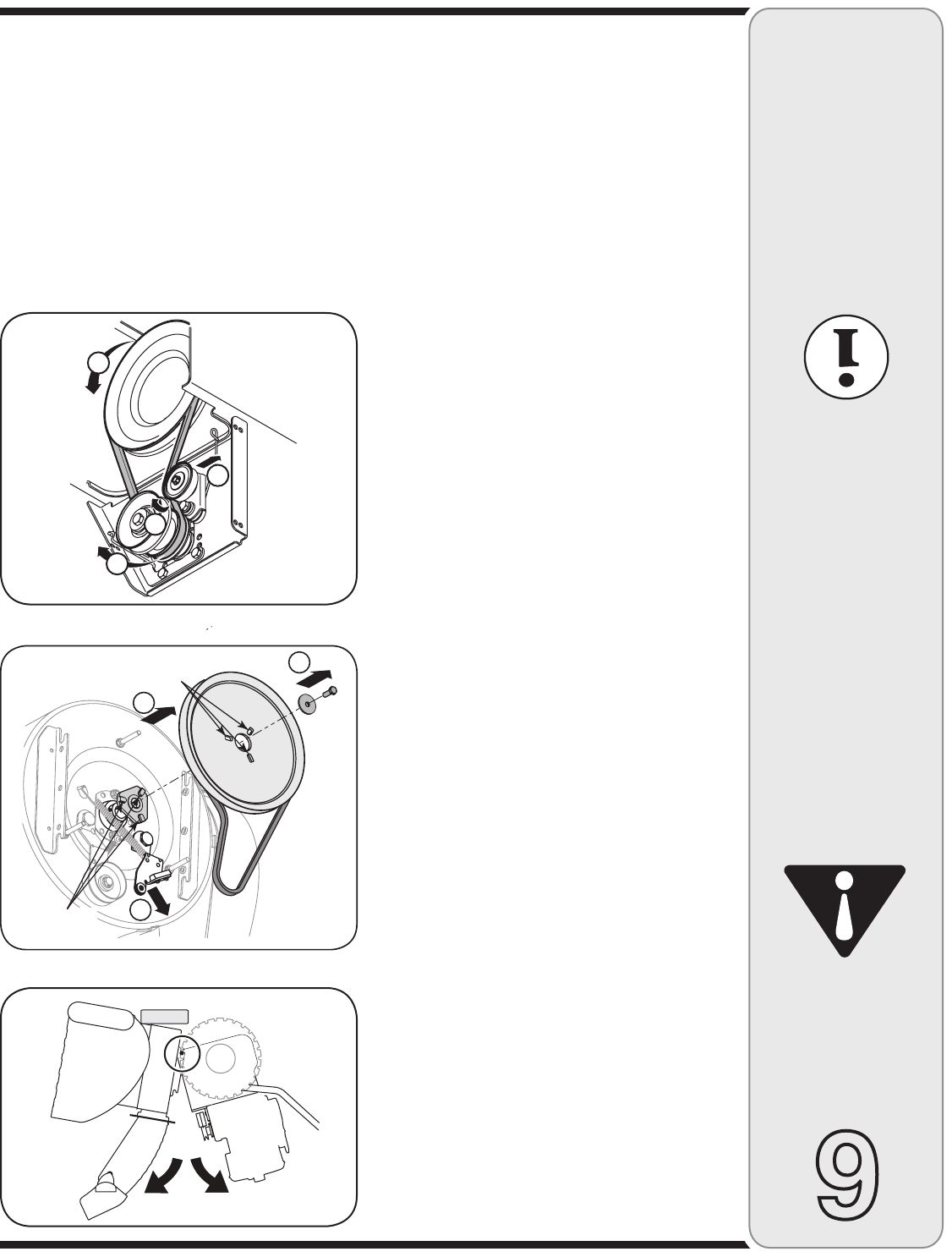 9