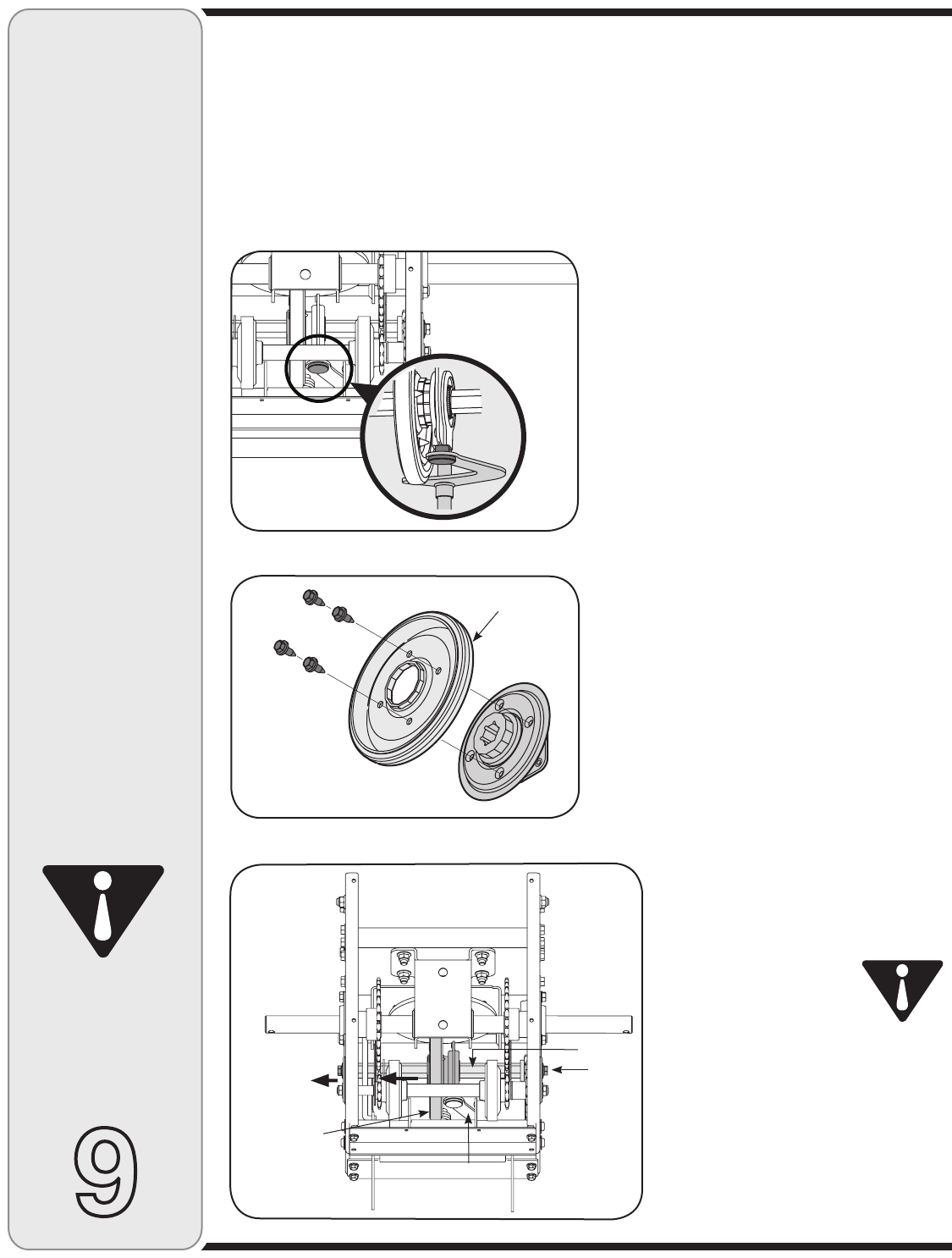 9