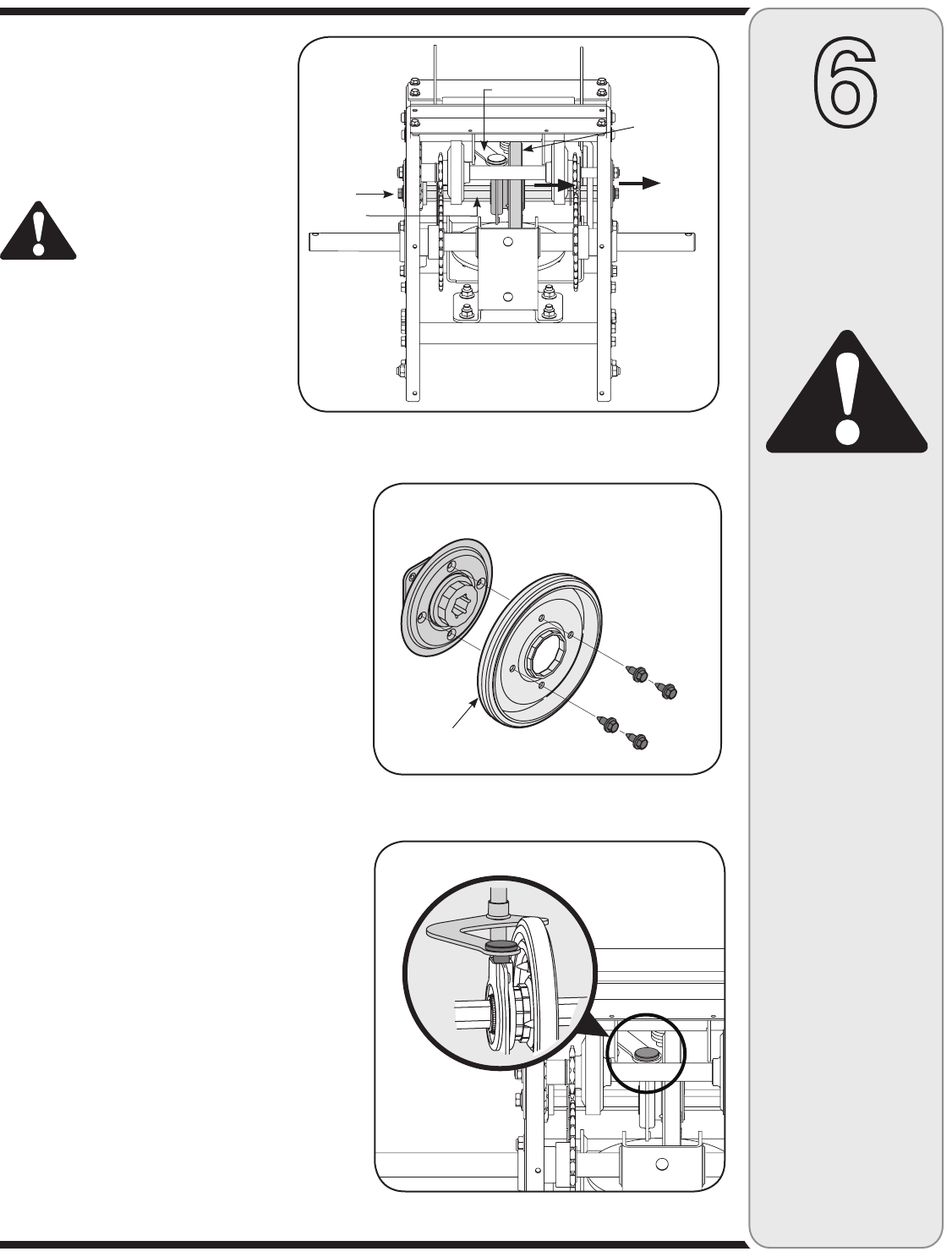 6