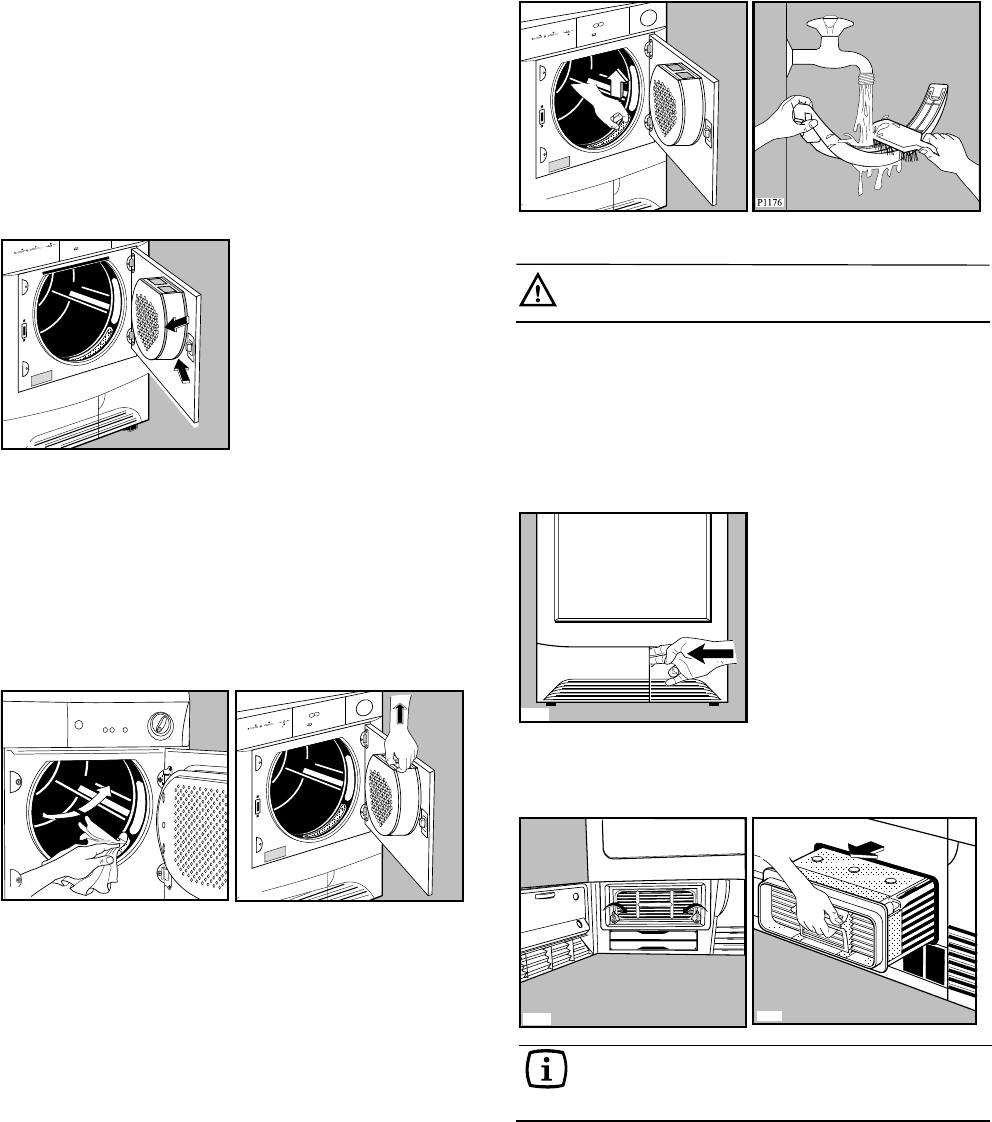 P1176