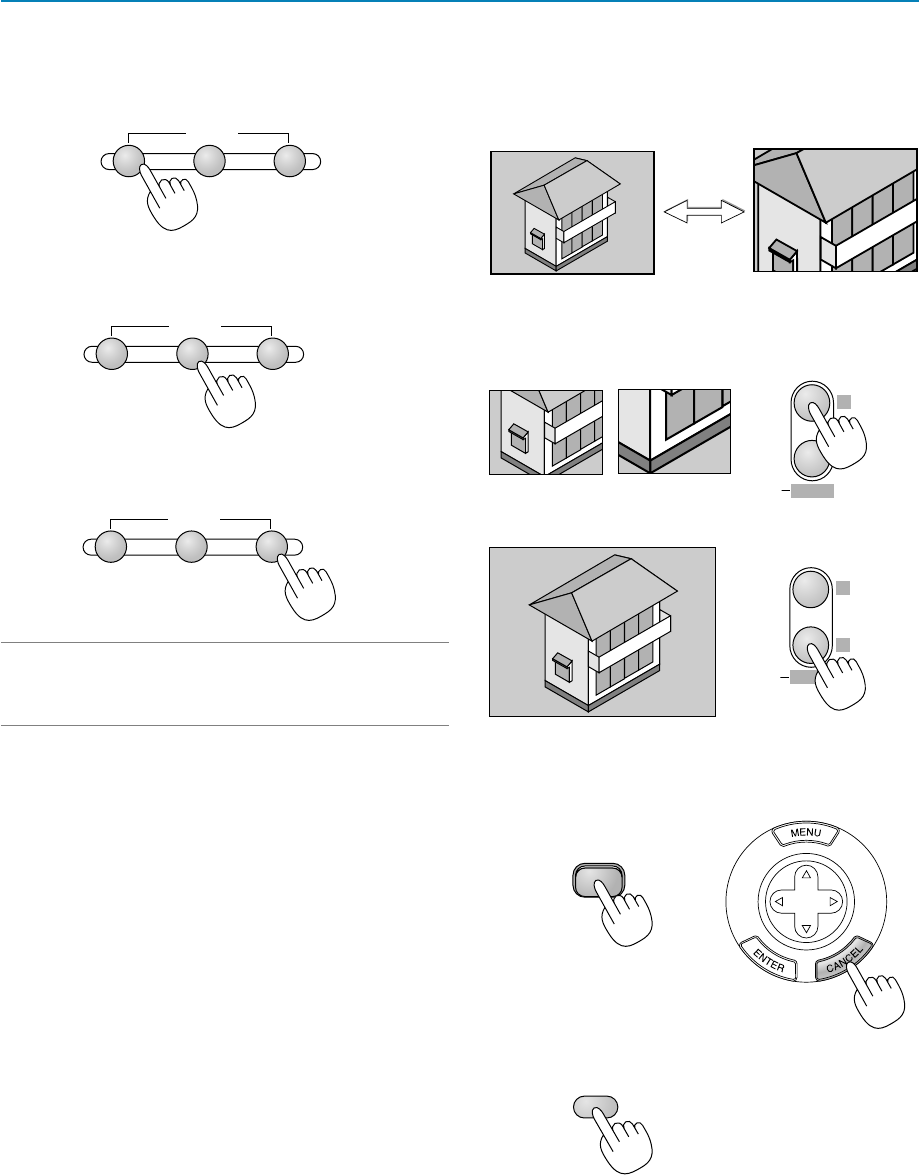 MENU

ENTER

CANCEL