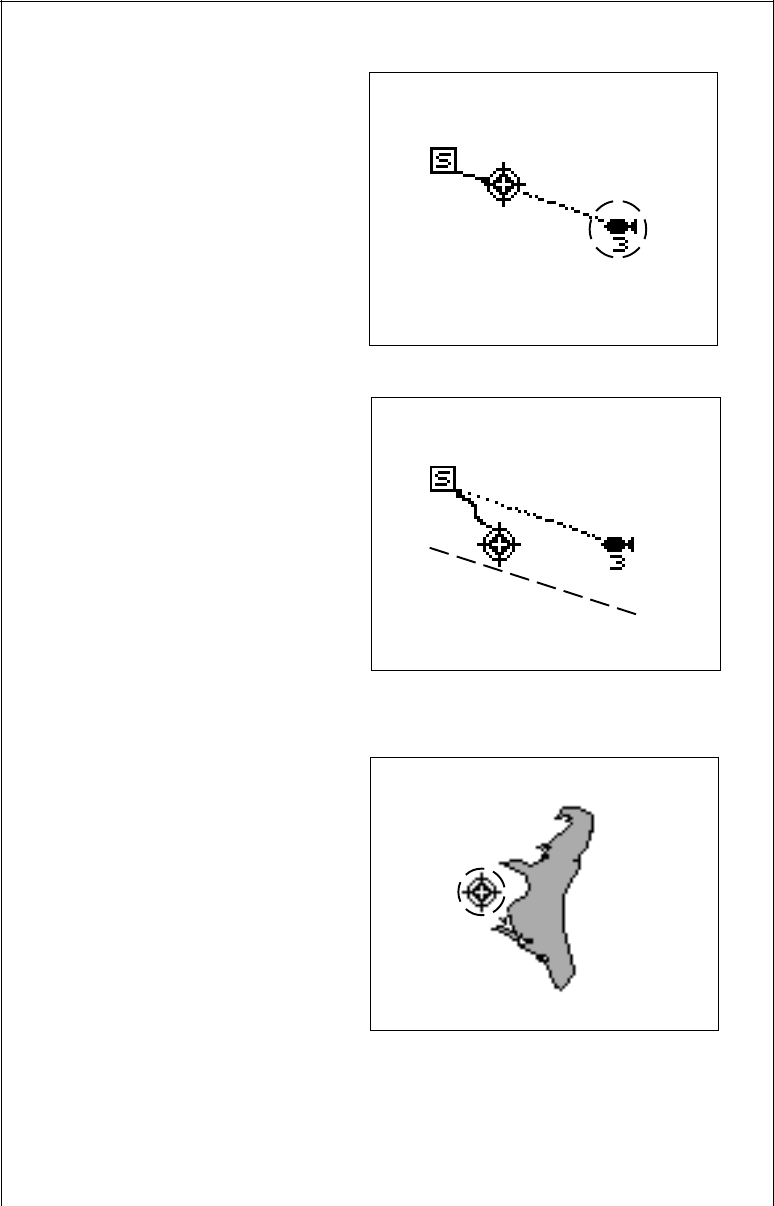 S
3

S
3