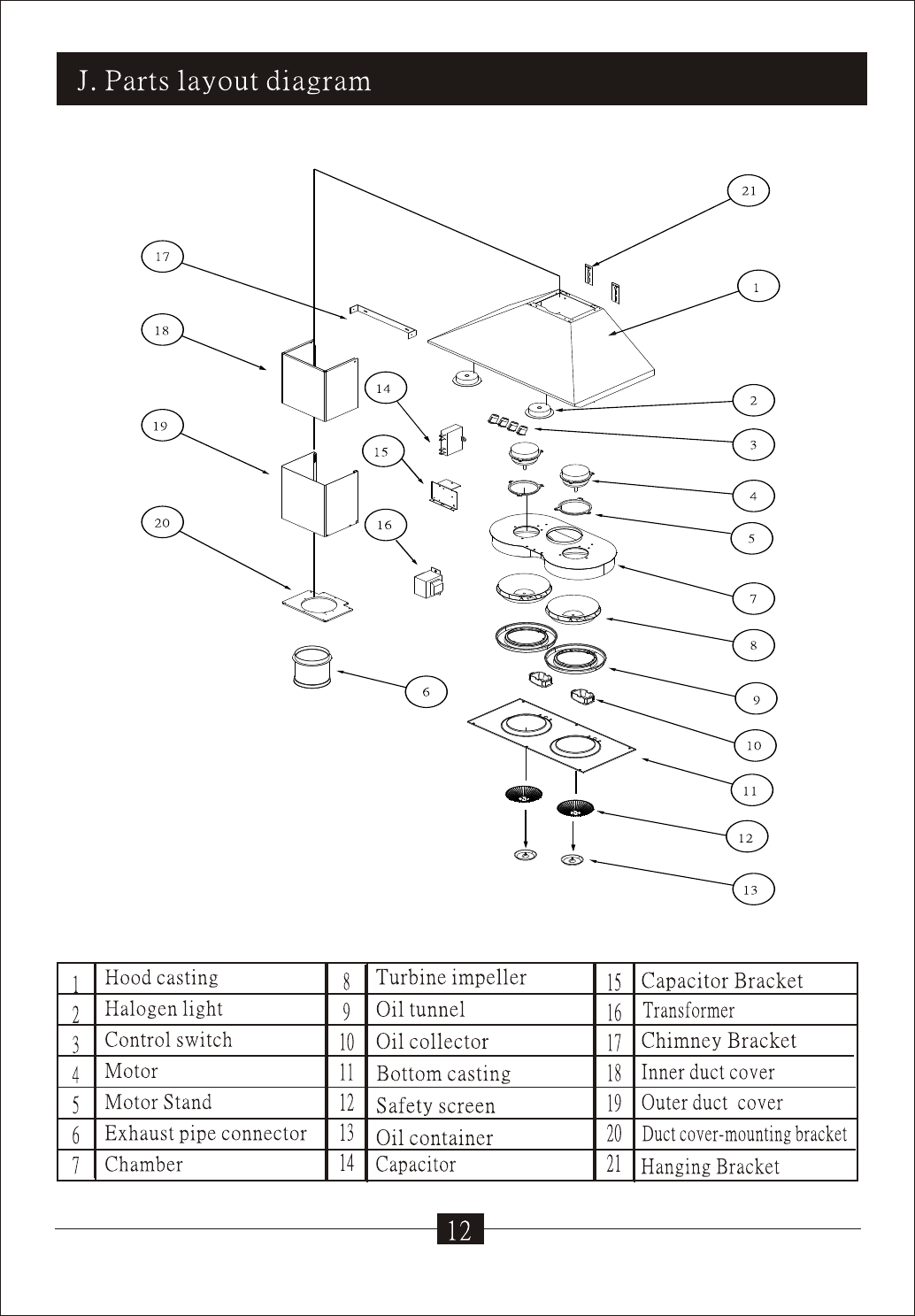 J. Parts layout diagram

21
17
1
18
14
2
19
15
3
4
20
16
5
7
8
6
9
10
11
12
13

| 1 | Hood casting | 8 | Turbine impeller | 15 | Capacitor Bracket |
|---|---|---|---|---|---|
| 2 | Halogen light | 9 | Oil tunnel | 16 | Transformer |
| 3 | Control switch | 10 | Oil collector | 17 | Chimney Bracket |
| 4 | Motor | 11 | Bottom casting | 18 | Inner duct cover |
| 5 | Motor Stand | 12 | Safety screen | 19 | Outer duct cover |
| 6 | Exhaust pipe connector | 13 | Oil container | 20 | Duct cover-mounting bracket |
| 7 | Chamber | 14 | Capacitor | 21 | Hanging Bracket |

12