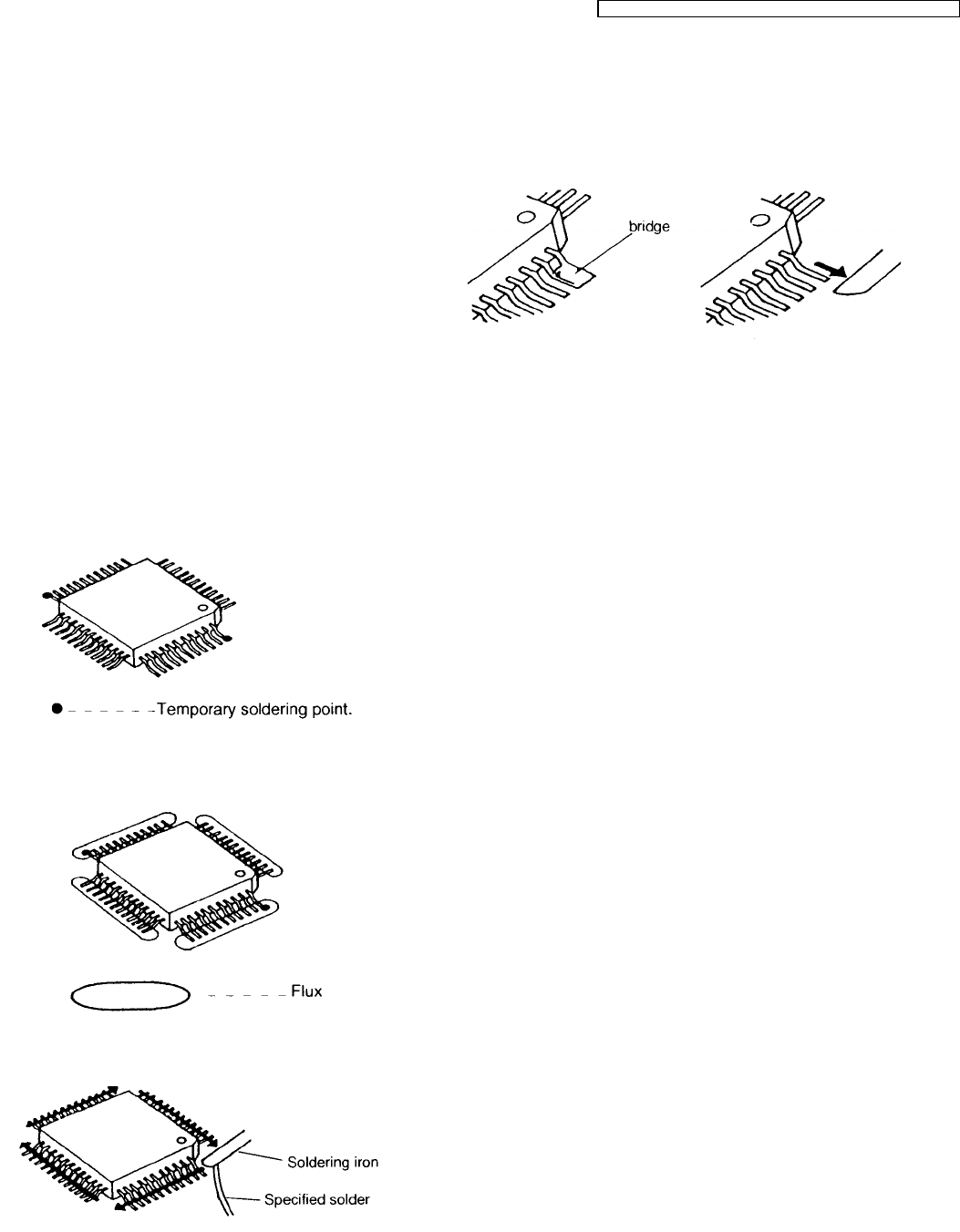 bridge

Temporary soldering point.

Flux

Soldering iron

Specified solder