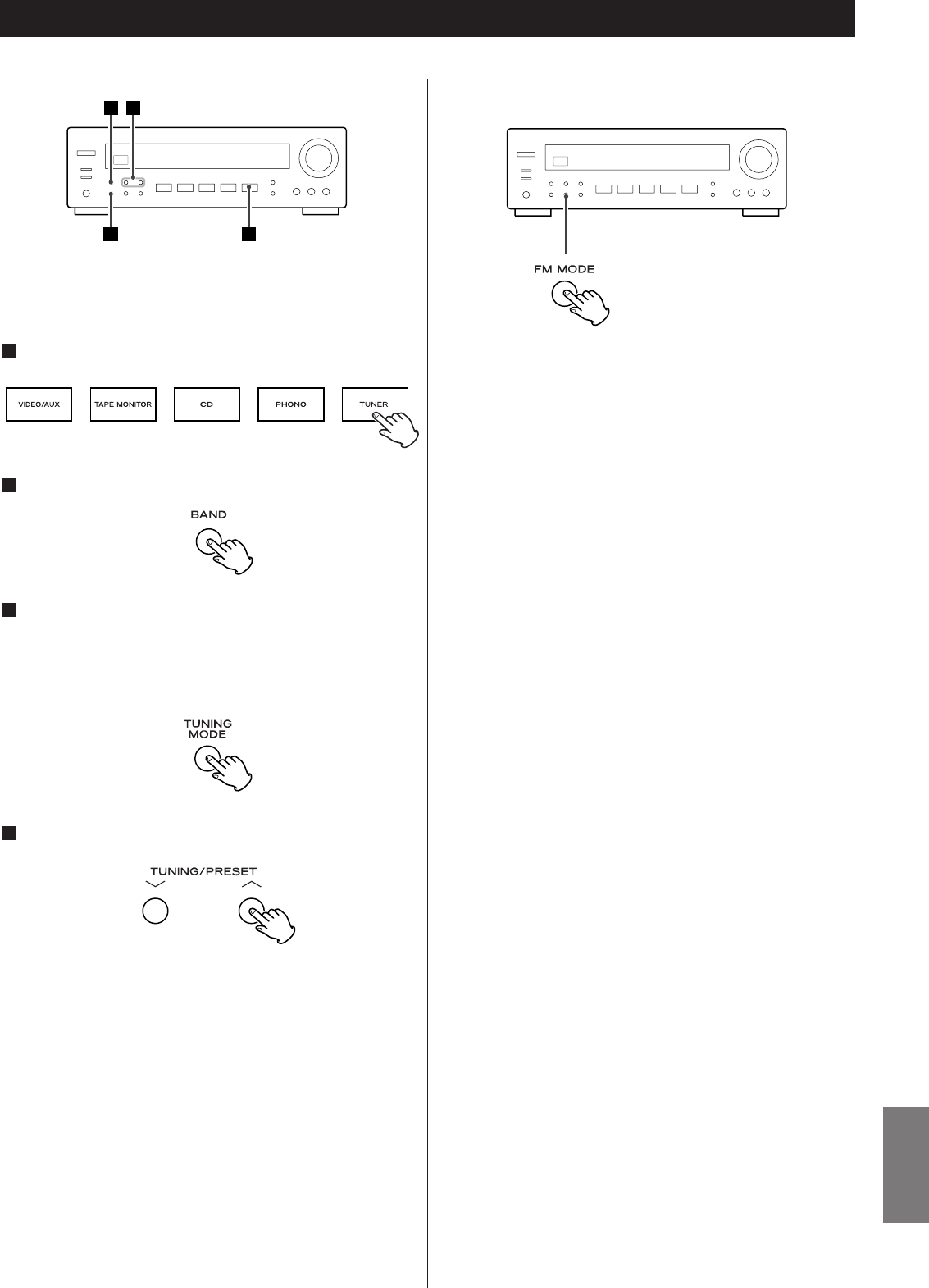 VIDEO/AUX

TAPE MONITOR

CD

PHONO

TUNER

BAND

TUNING MODE

TUNING/PRESET

FM MODE