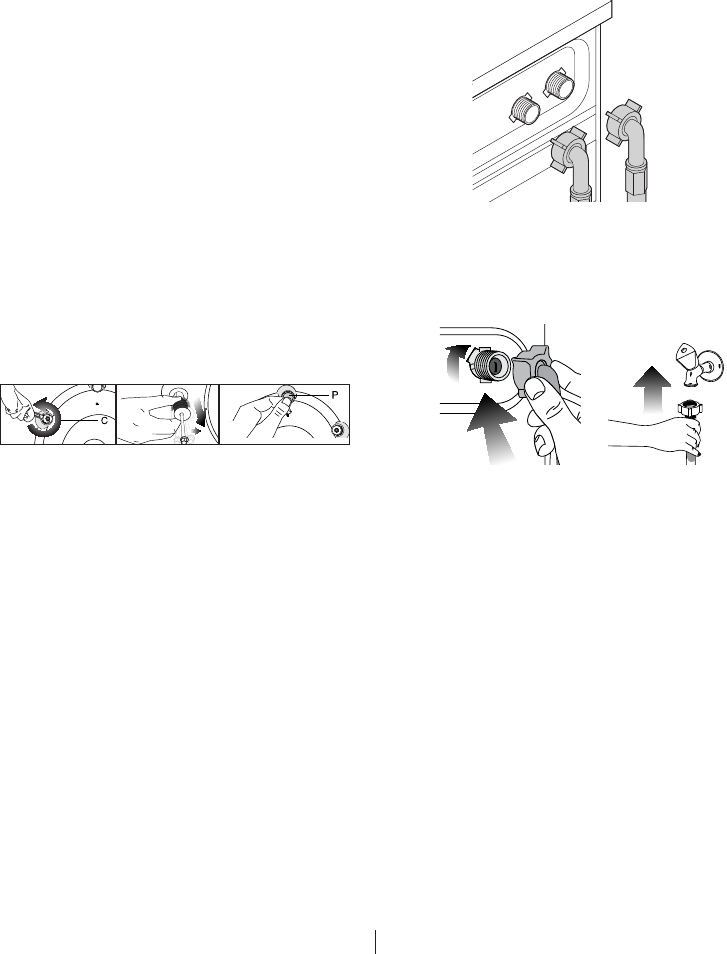 C

P