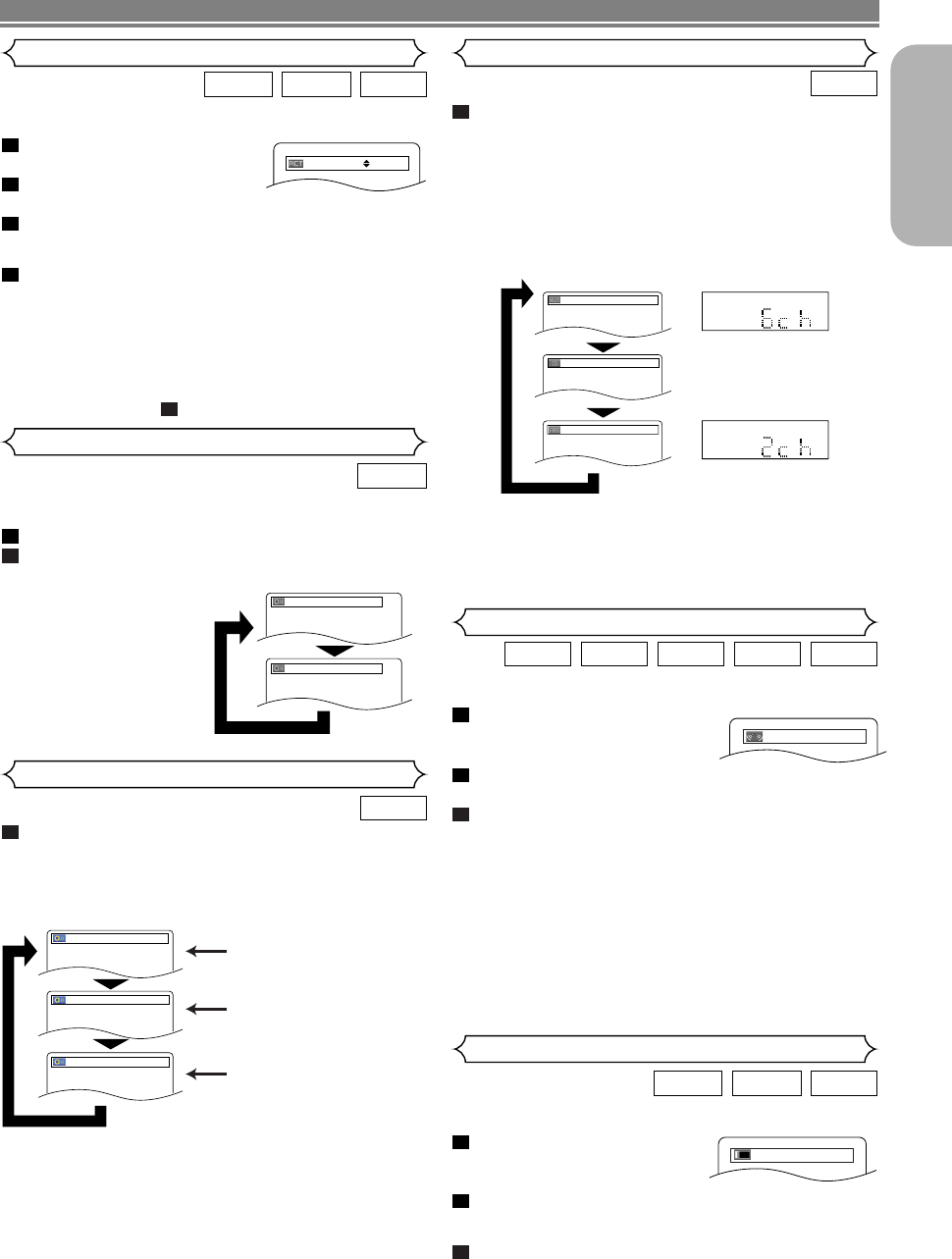 6ch

2ch