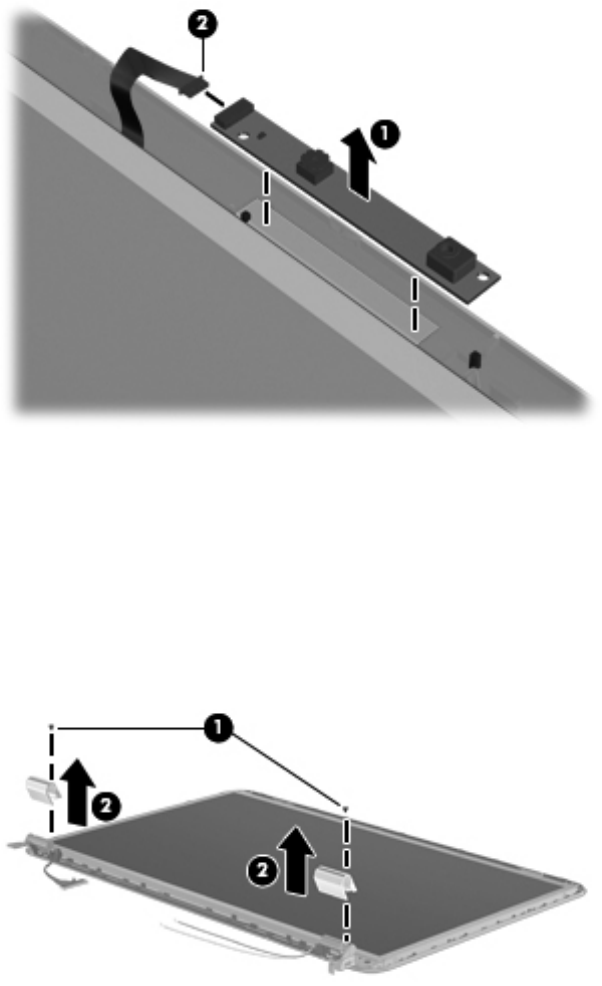 2
1

1
2
2