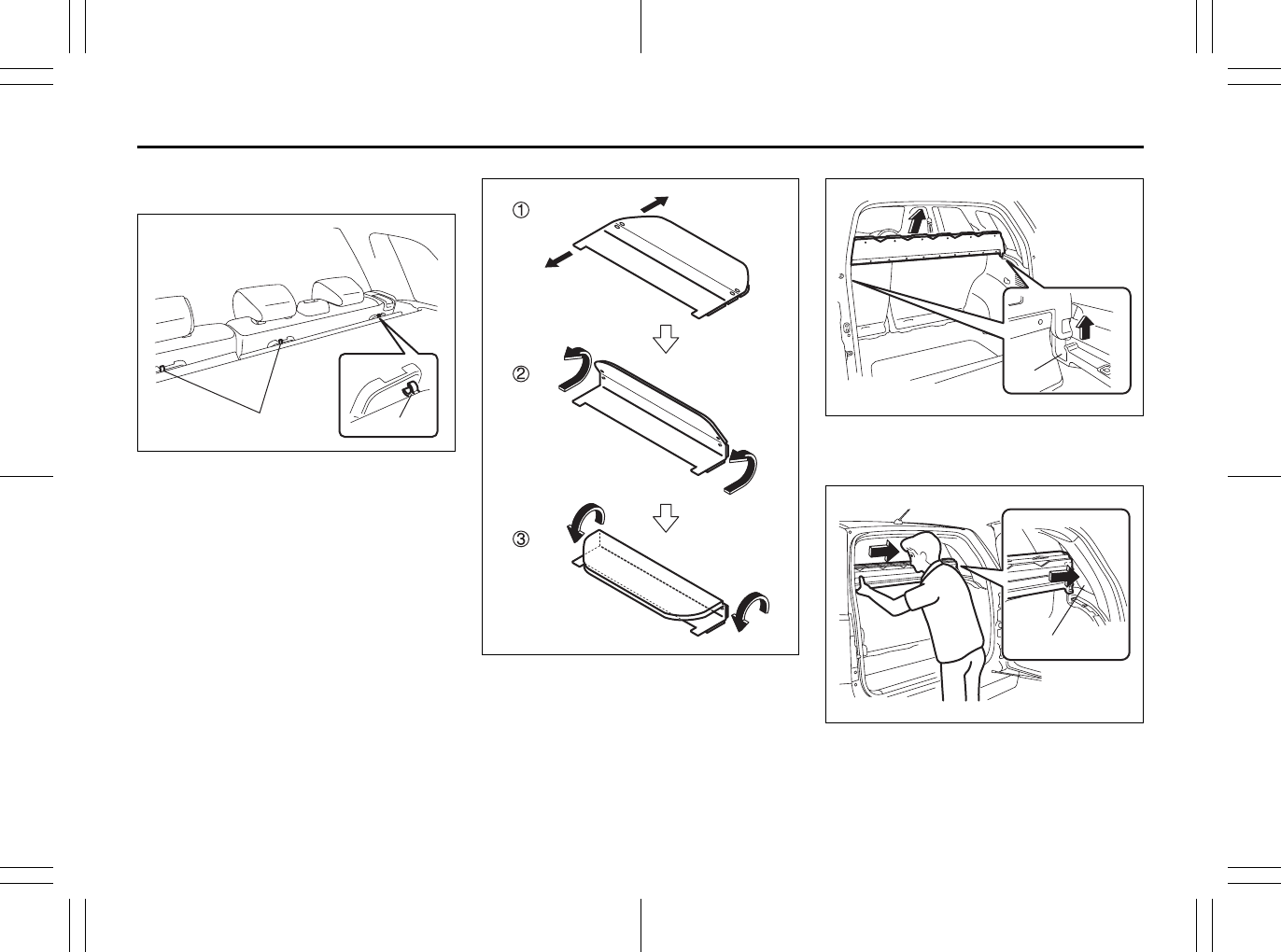 ①

②

③