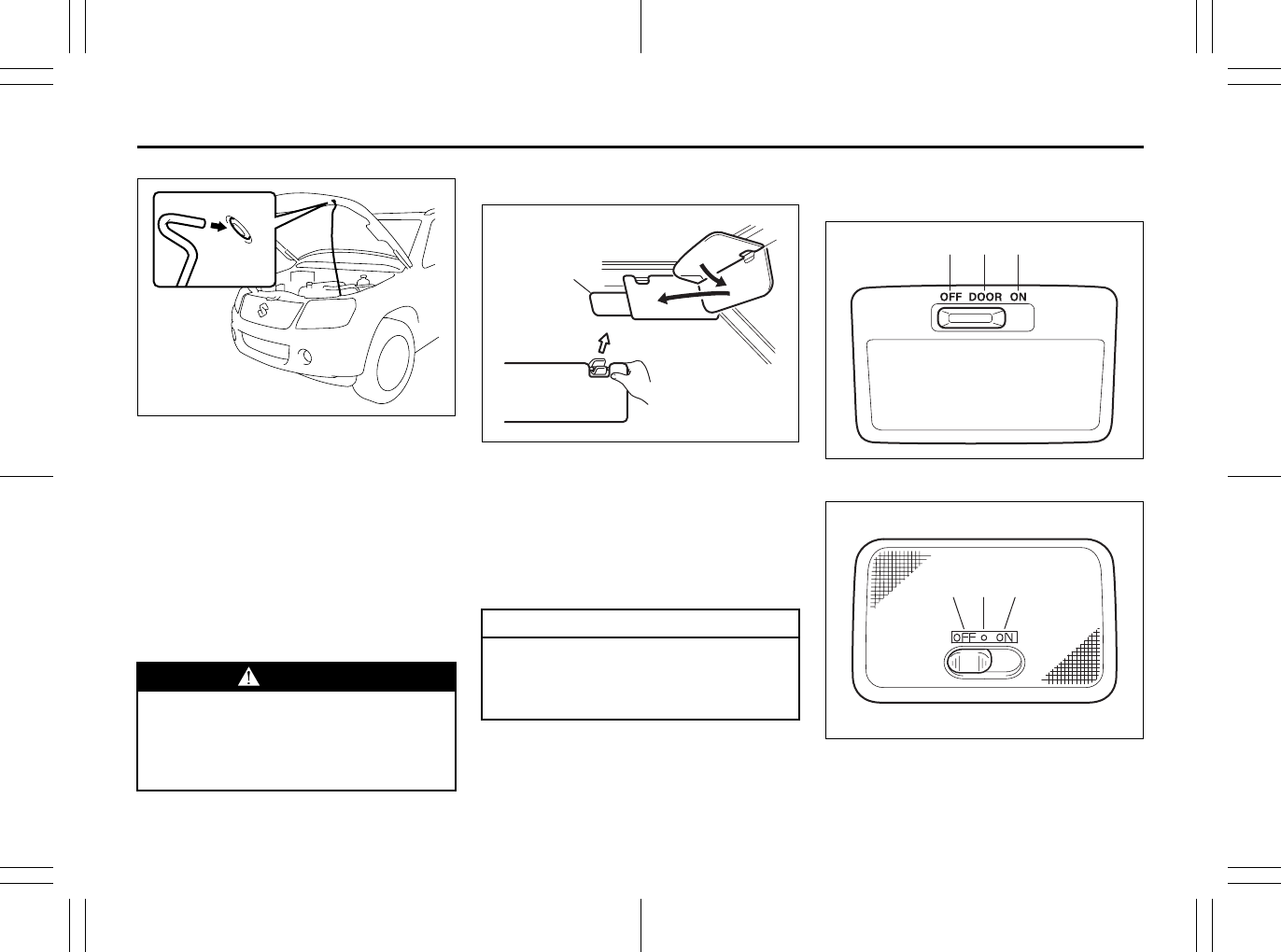 OFF DOOR ON

OFF ON