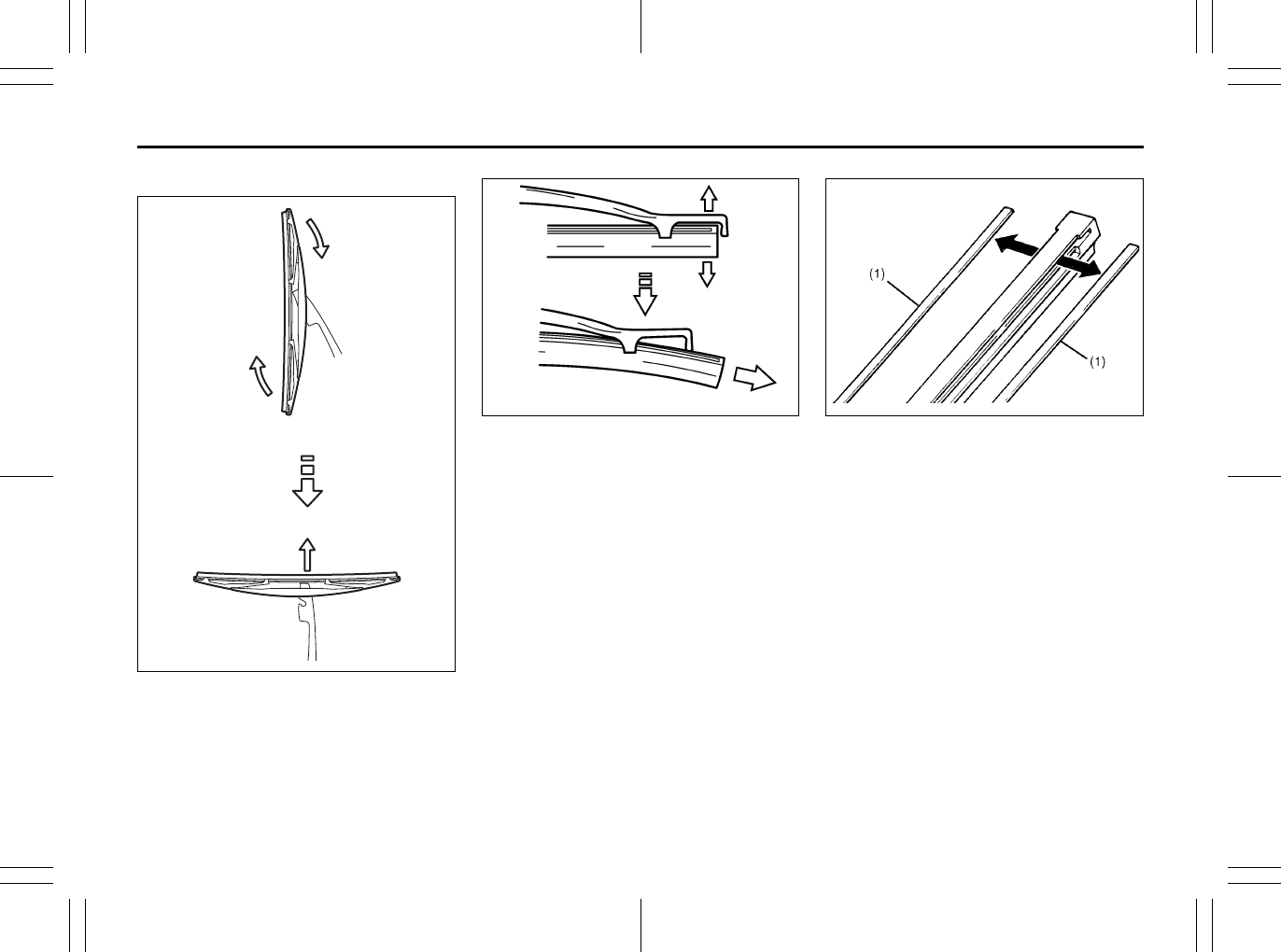 (1)

(1)