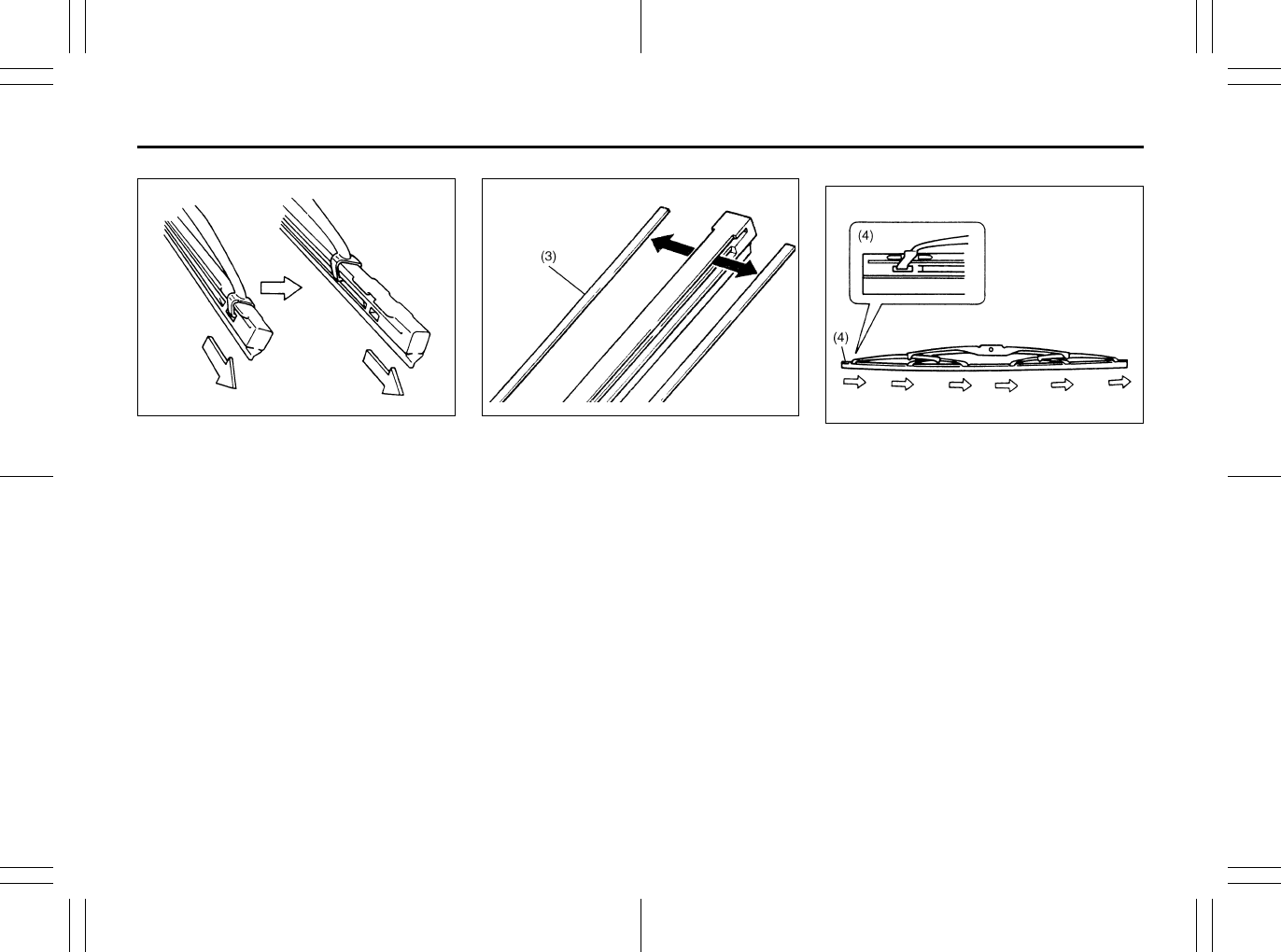 (3)

(4)

(4)