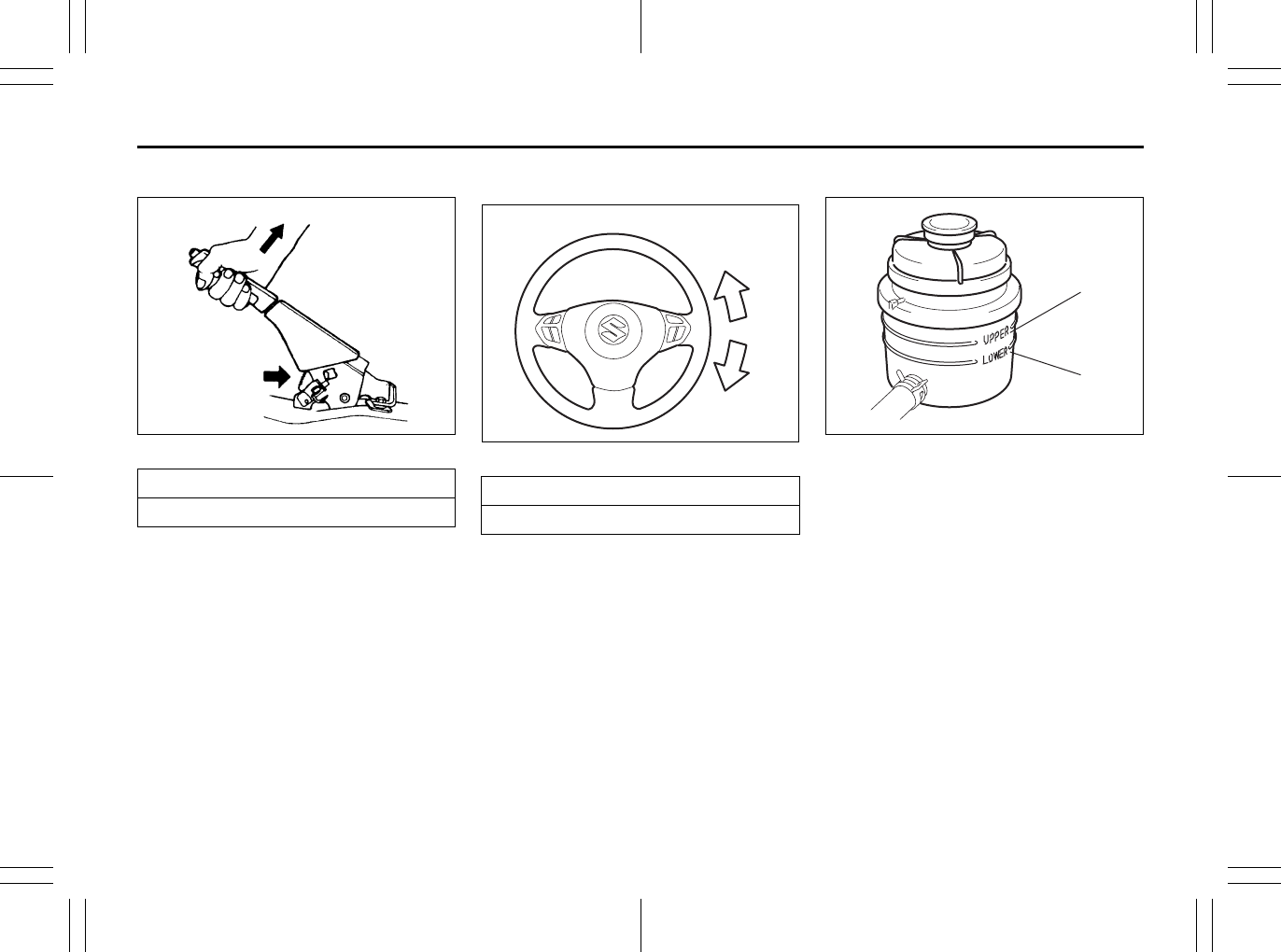 UPPER
LOWER