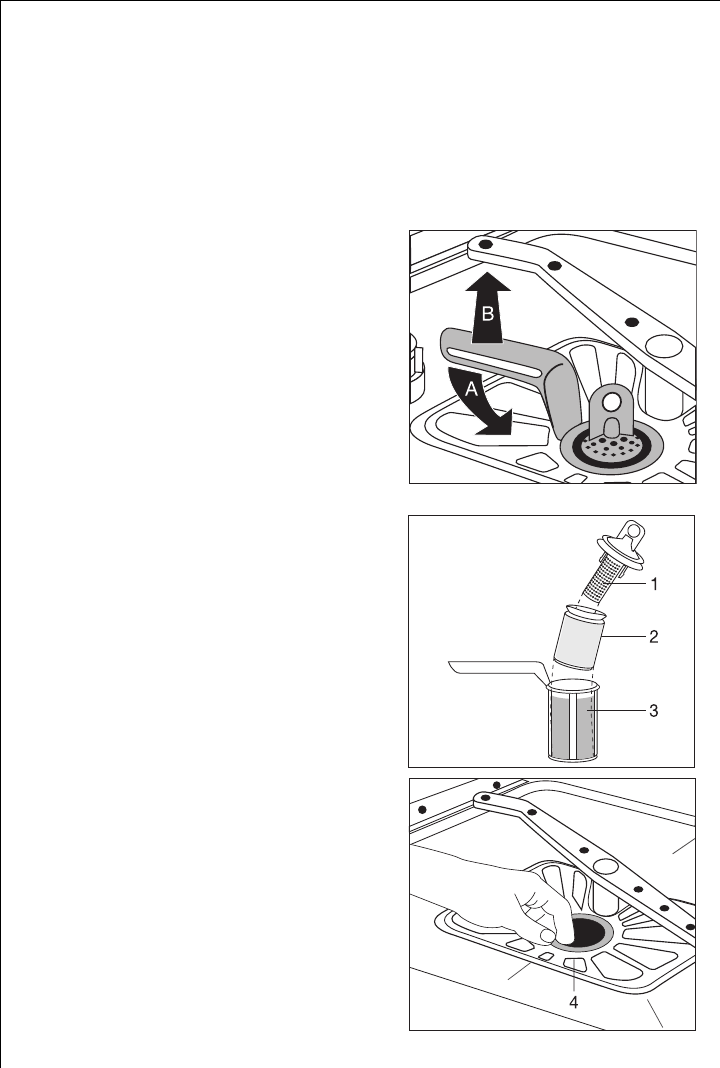 B

A

1

2

3

4