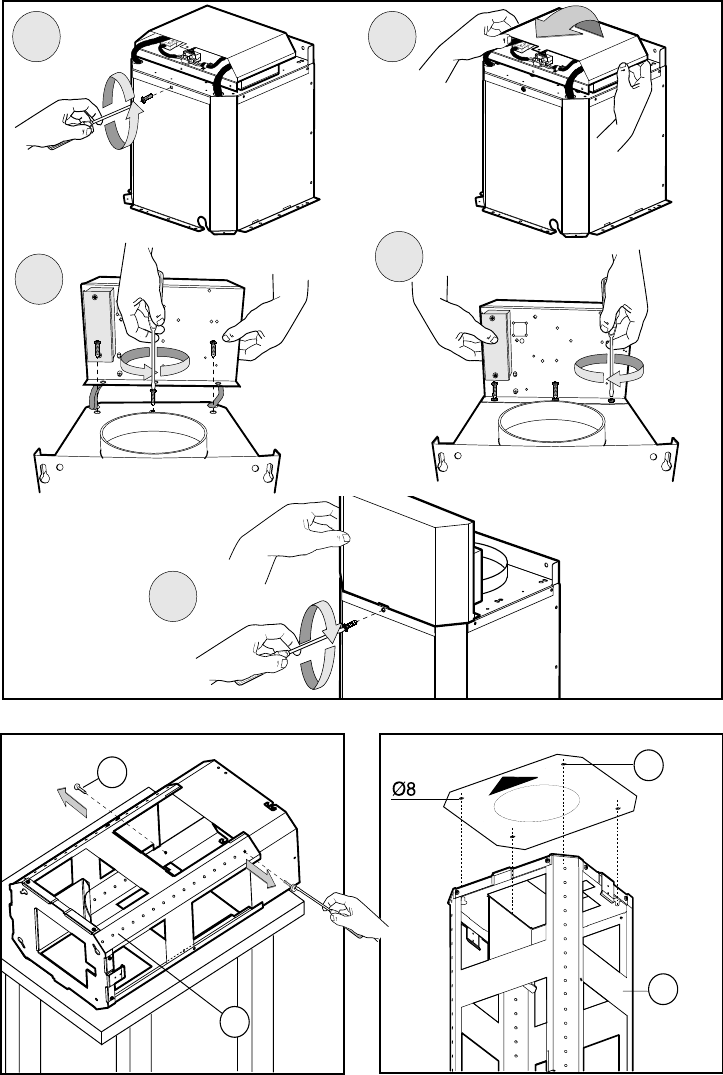 Ø8