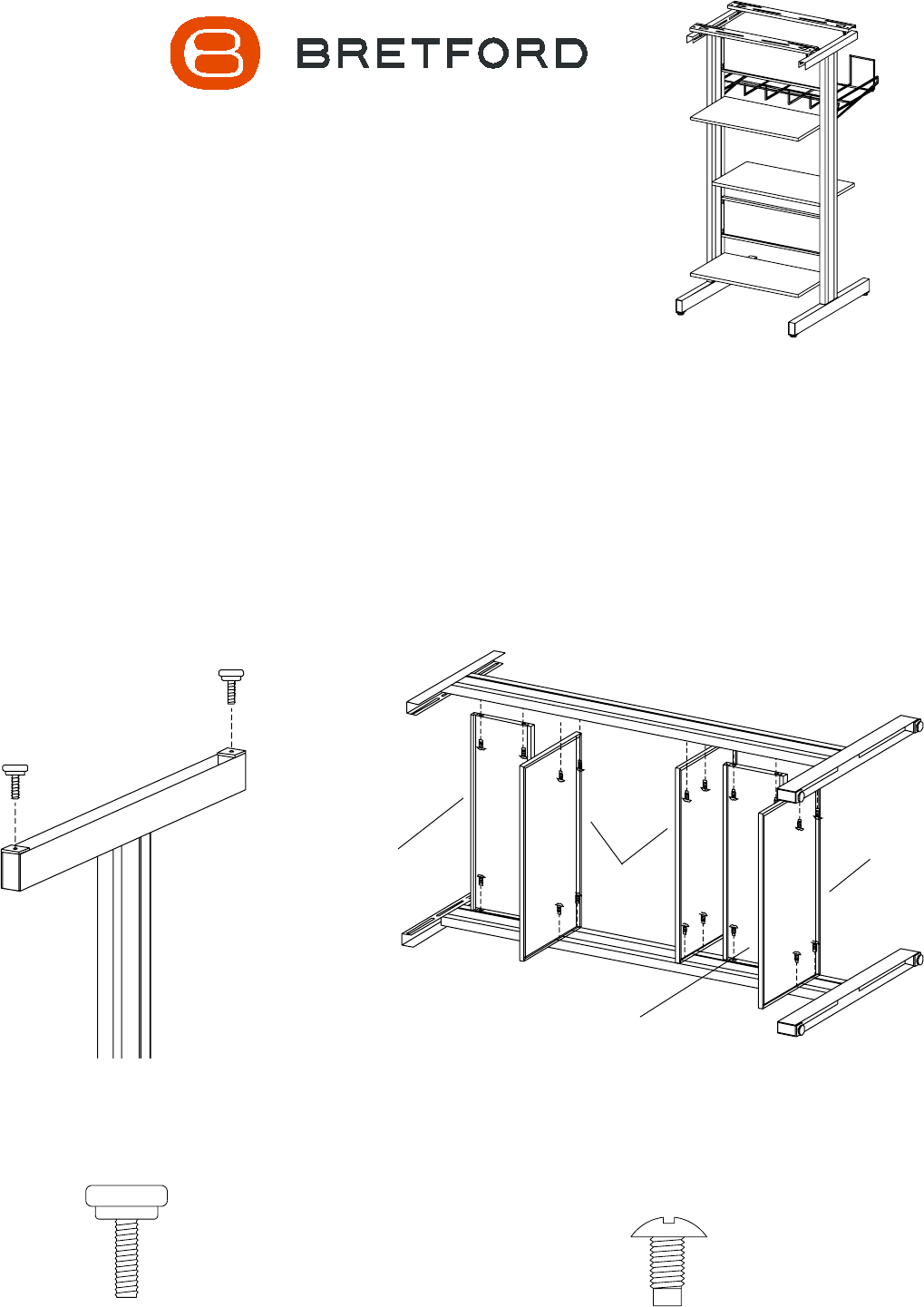 BRETFORD