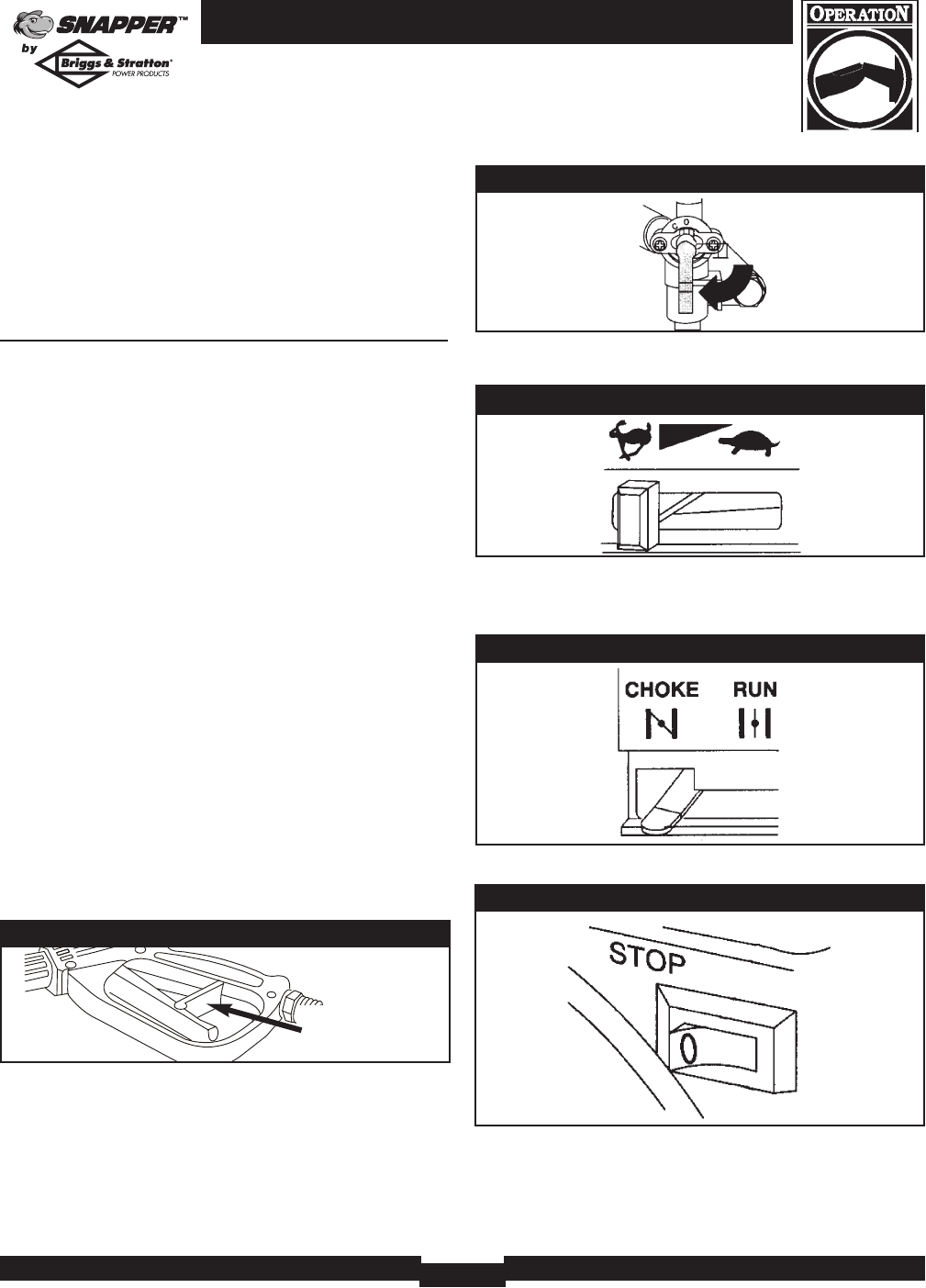 SNAPPER™
by
Briggs & Stratton®
POWER PRODUCTS

OPERATION

CHOKE RUN

STOP

0