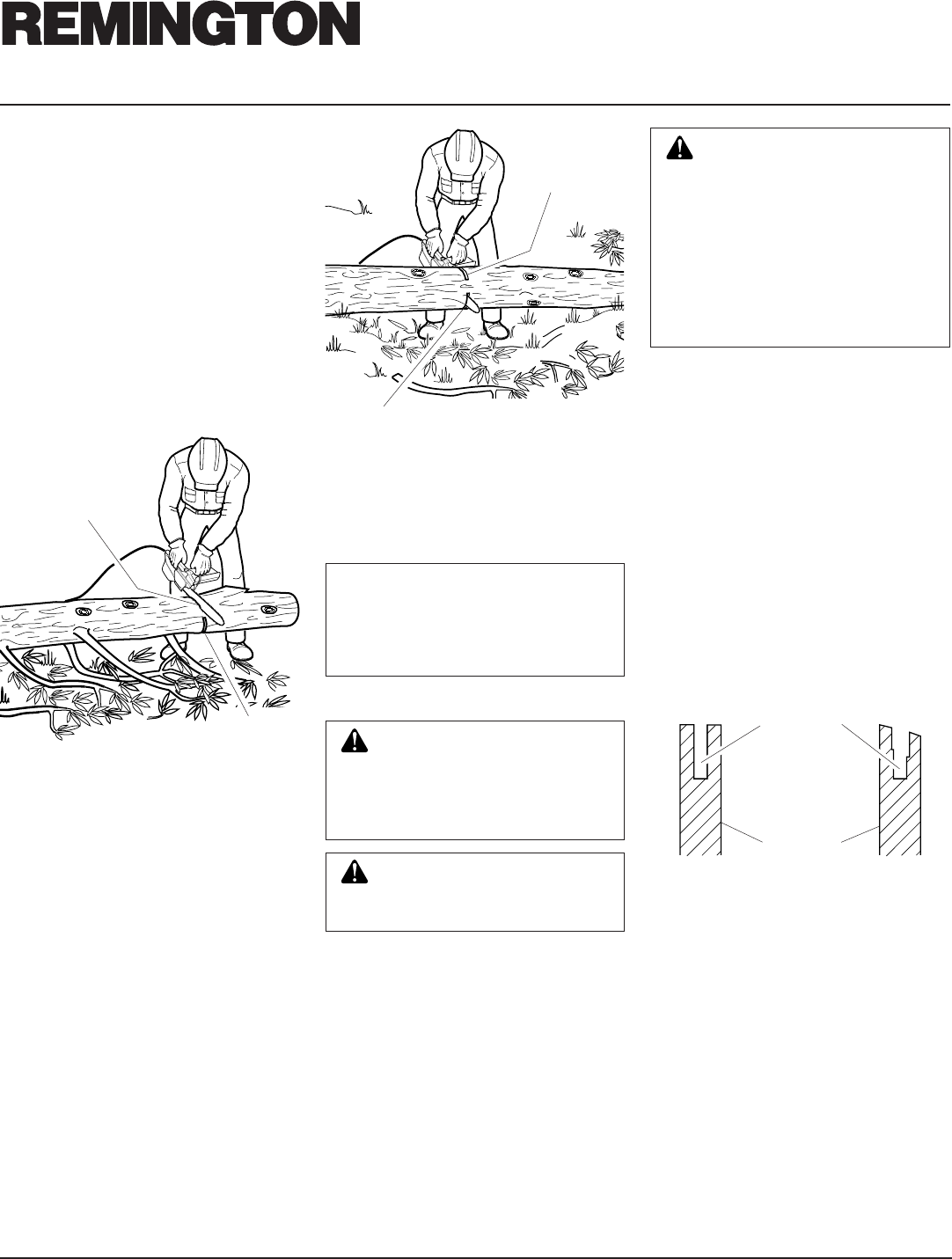 REMINGTON