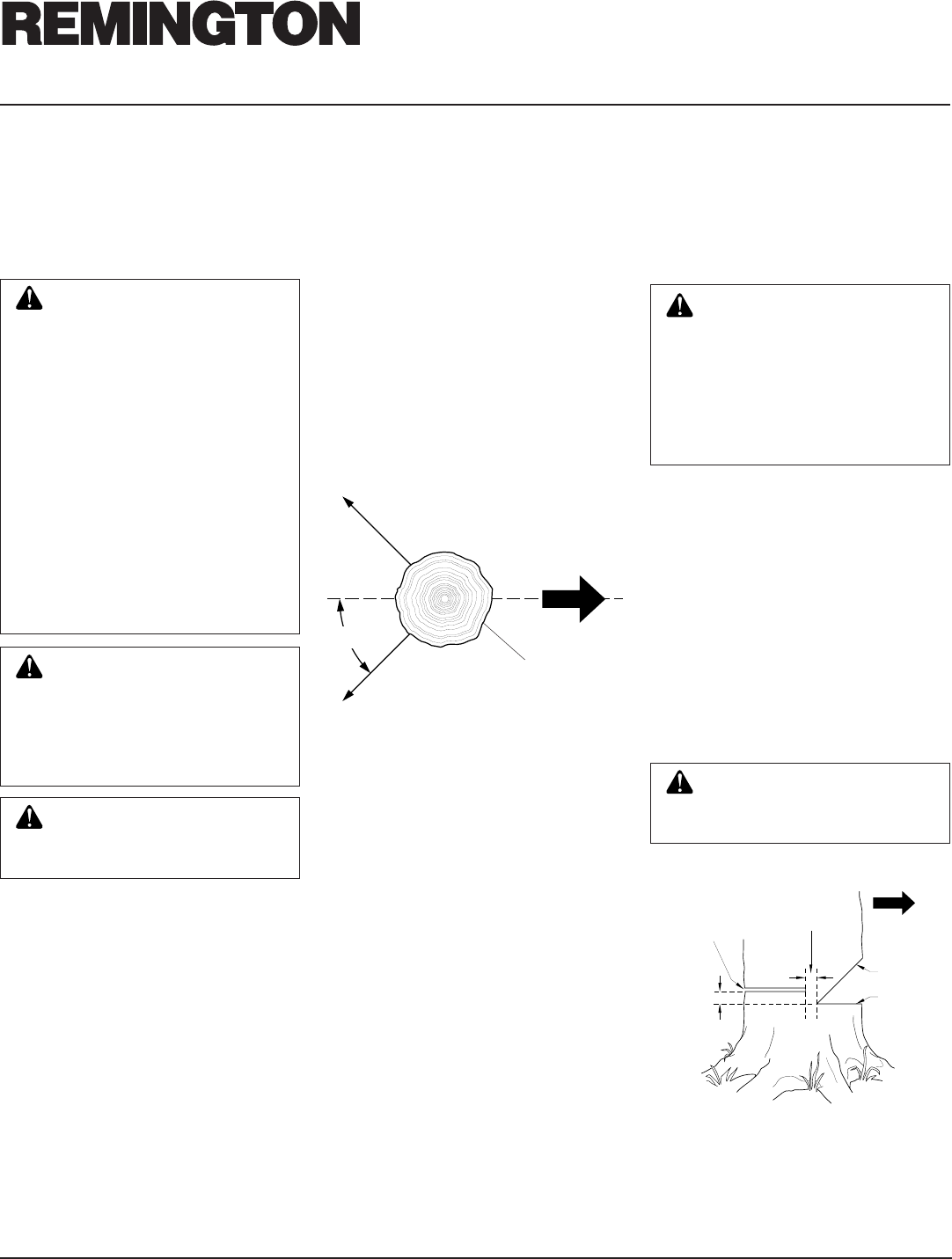 REMINGTON