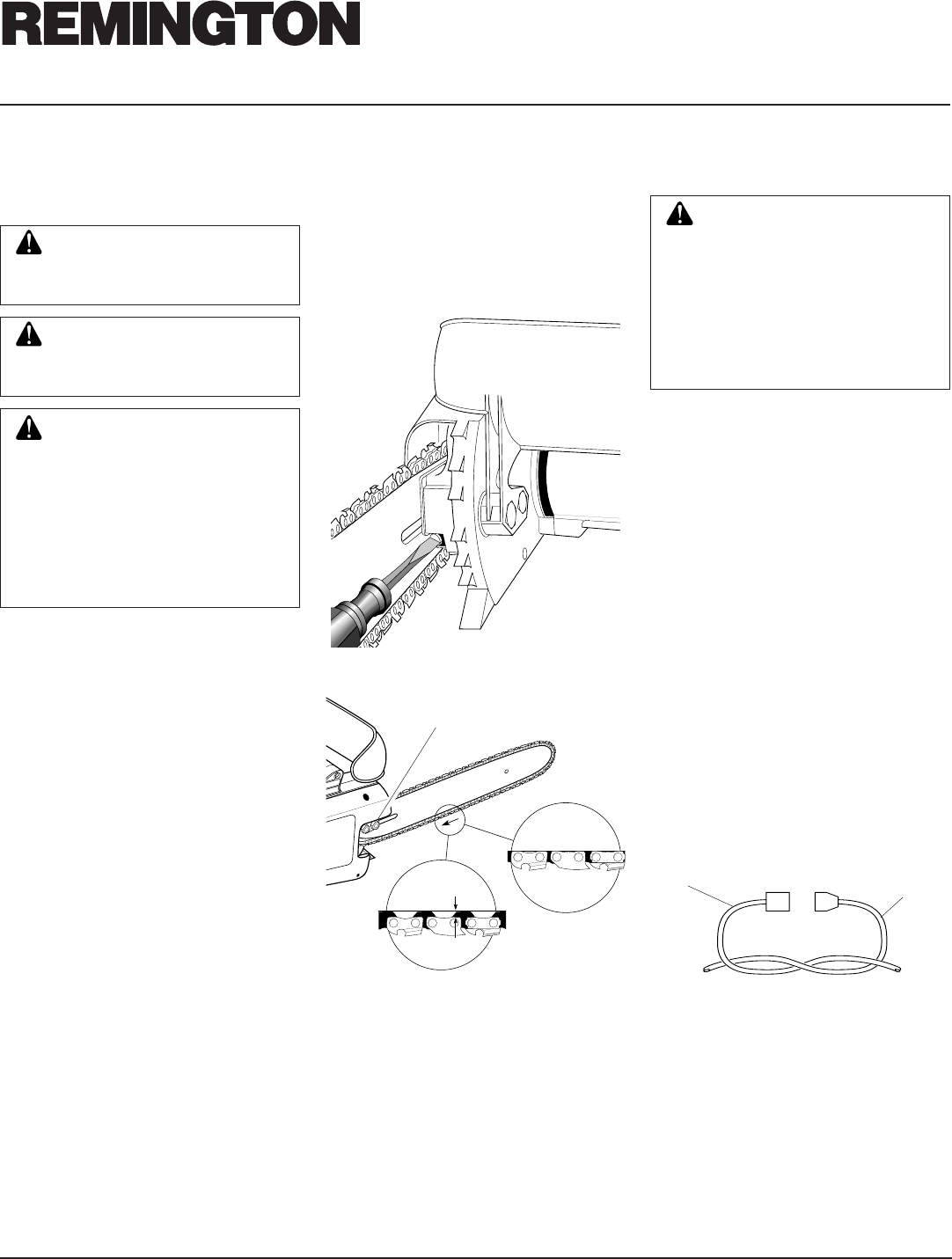 REMINGTON