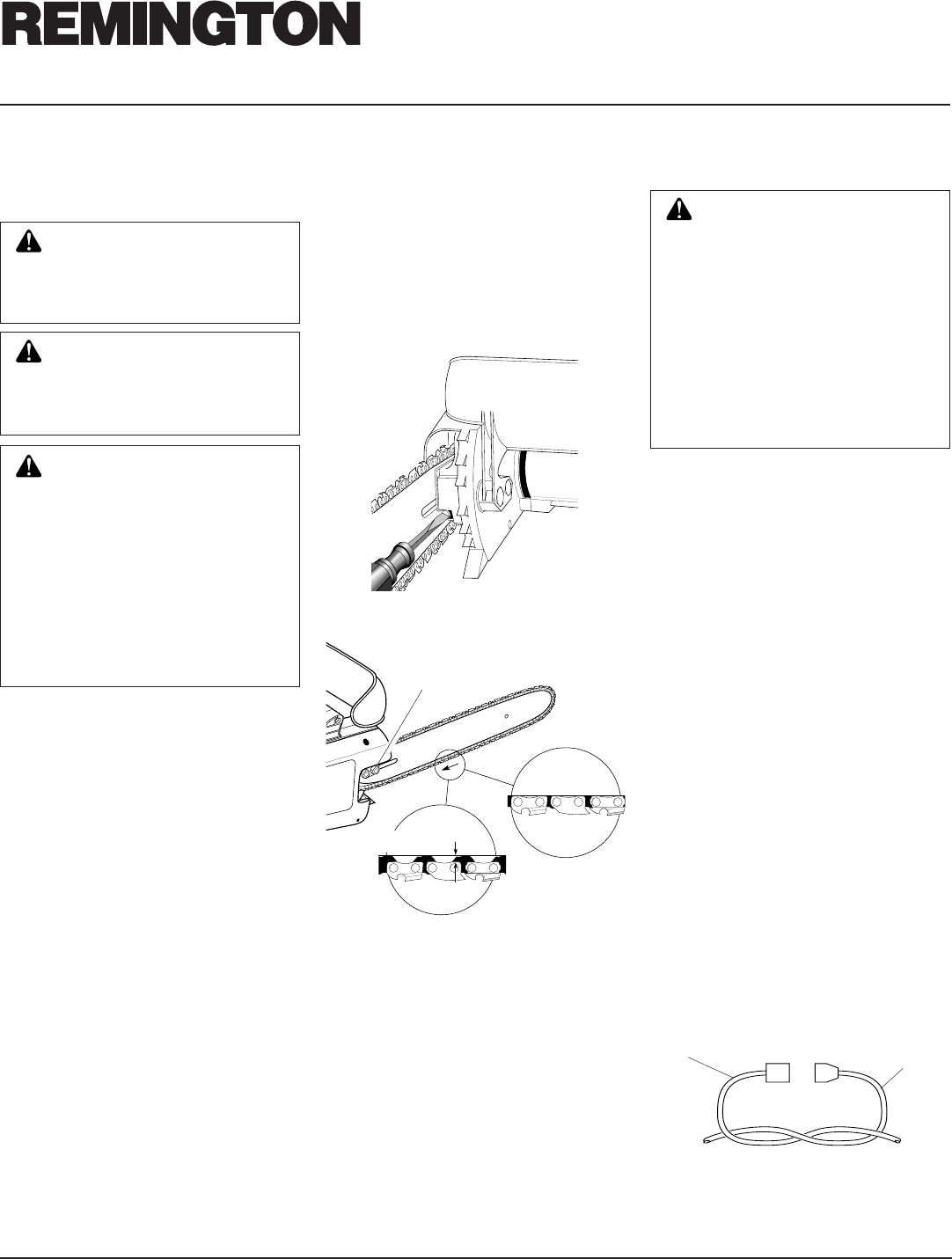 REMINGTON