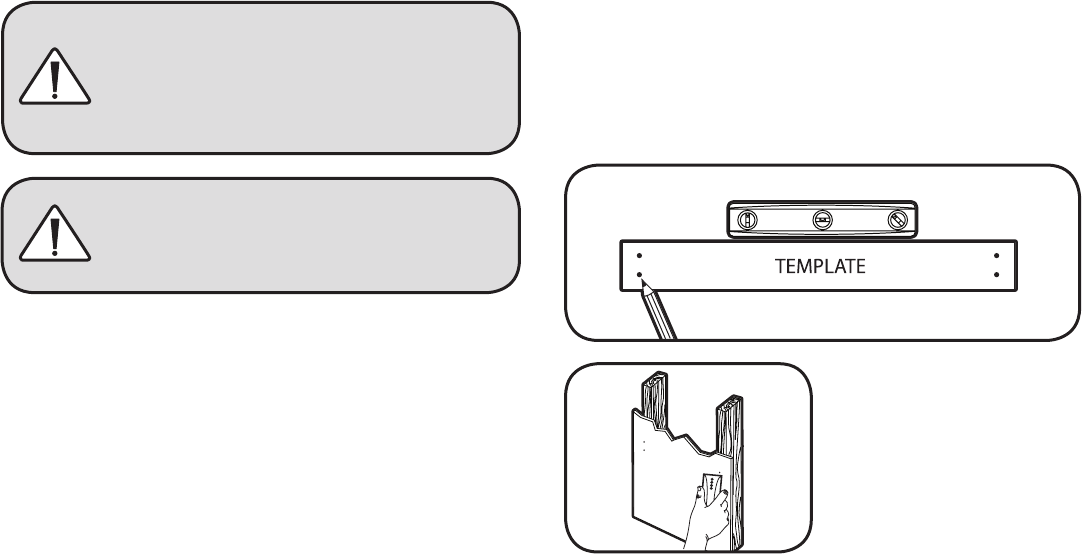 TEMPLATE