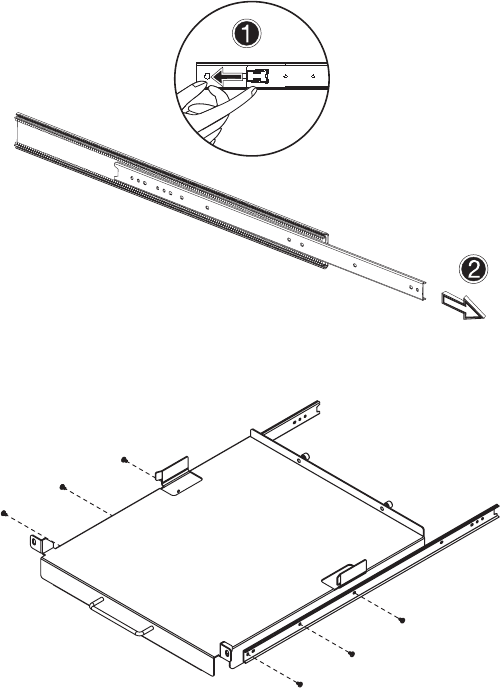 1

2