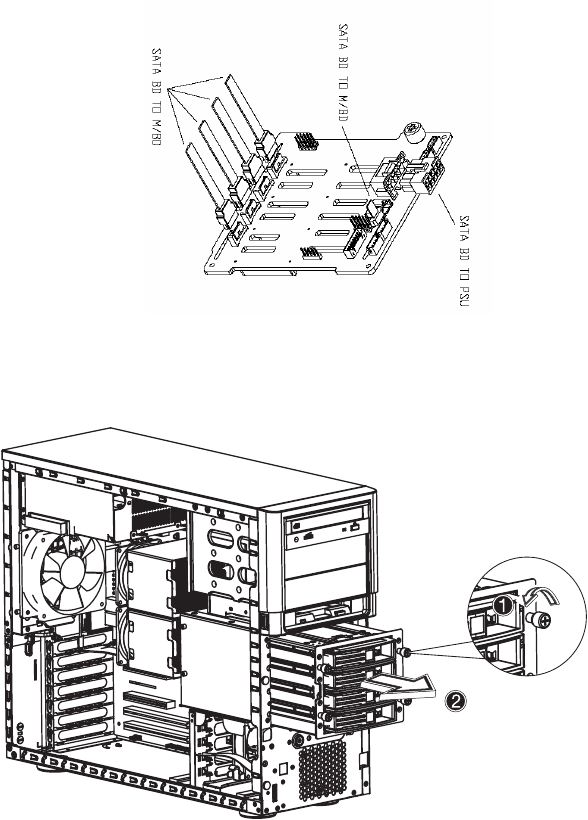 SATA BD TO M/BD

SATA BD TO M/BD

SATA BD TO PSU

1

2