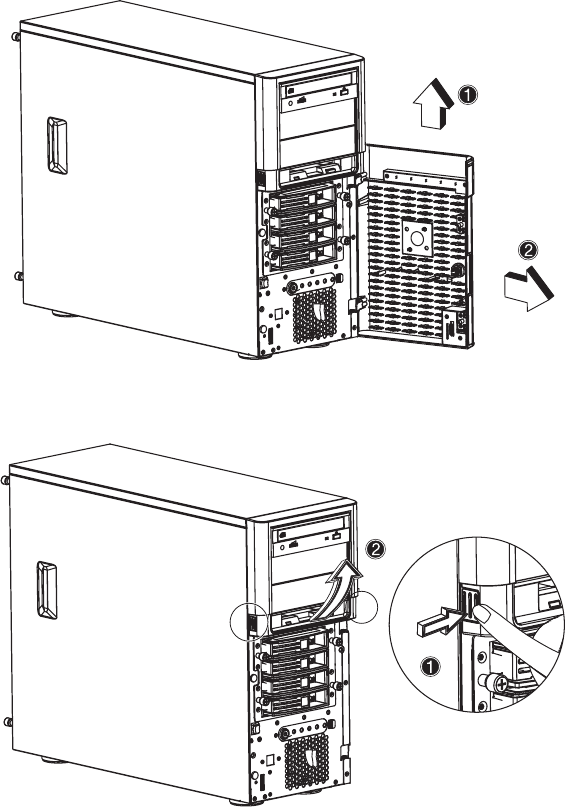 1
2
2
1