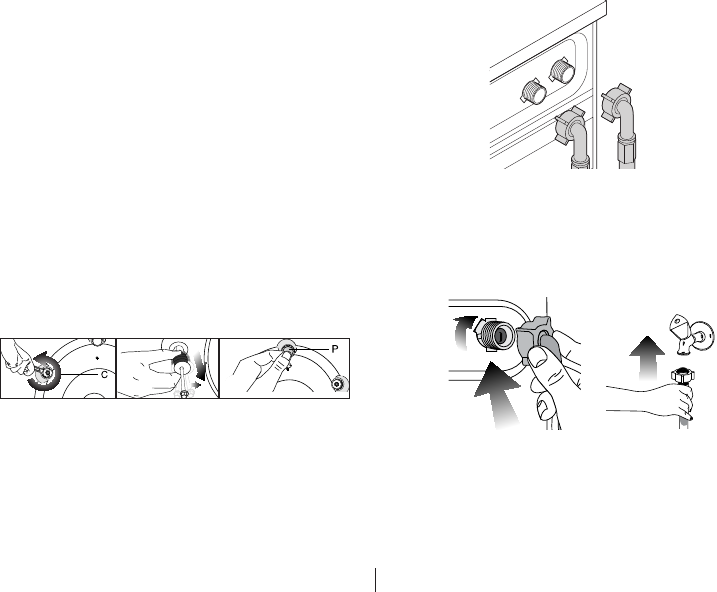 C

P