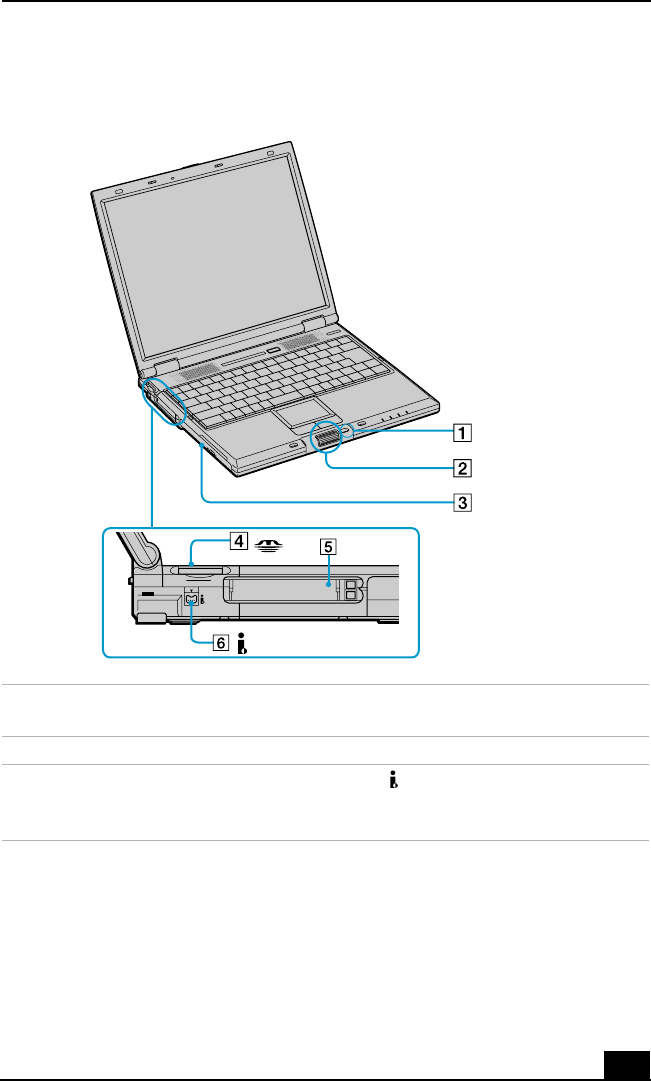 1
2
3
4
5
6